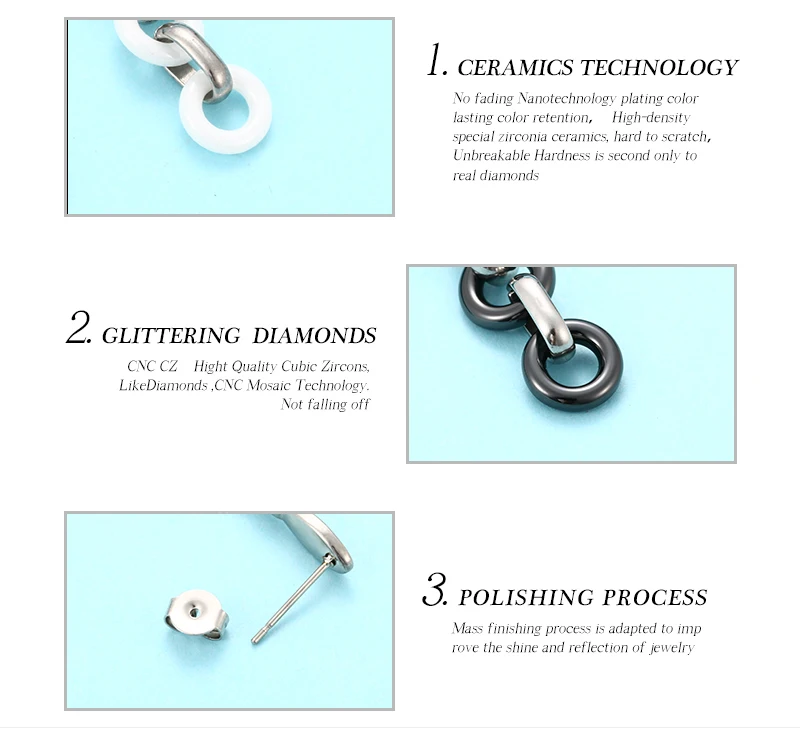 1. CERAMICS TECHNOLOGY

No fading Nanotechnology plating color lasting color retention,    High-density special zirconia ceramics, hard to scratch, Unbreakable Hardness is second only to real diamonds

2. GLITTERING DIAMONDS

CNC CZ    Hight Quality Cubic Zircons, LikeDiamonds ,CNC Mosaic Technology. Not falling off

3. POLISHING PROCESS

Mass finishing process is adapted to imp rove the shine and reflection of jewelry