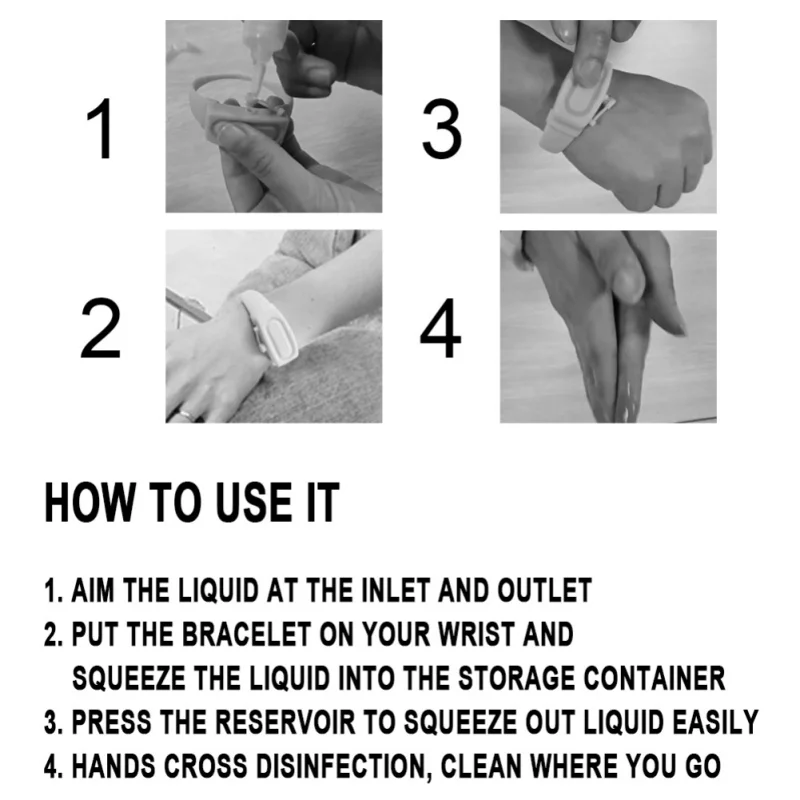 1

3

2

4

HOW TO USE IT

1. AIM THE LIQUID AT THE INLET AND OUTLET
2. PUT THE BRACELET ON YOUR WRIST AND SQUEEZE THE LIQUID INTO THE STORAGE CONTAINER
3. PRESS THE RESERVOIR TO SQUEEZE OUT LIQUID EASILY
4. HANDS CROSS DISINFECTION, CLEAN WHERE YOU GO