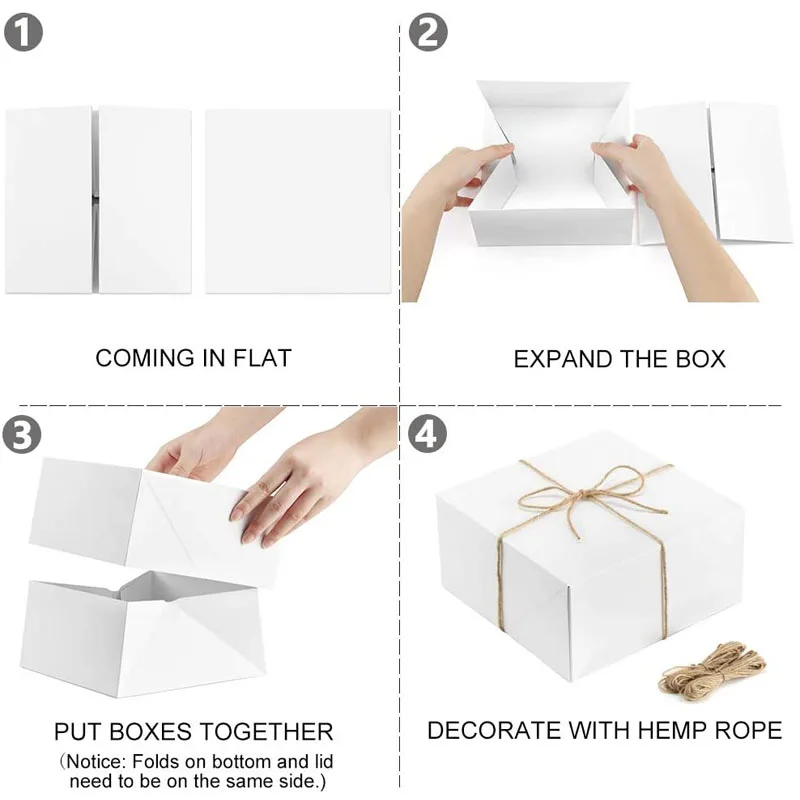 1

COMING IN FLAT

2

EXPAND THE BOX

3

PUT BOXES TOGETHER
(Notice: Folds on bottom and lid need to be on the same side.)

4

DECORATE WITH HEMP ROPE