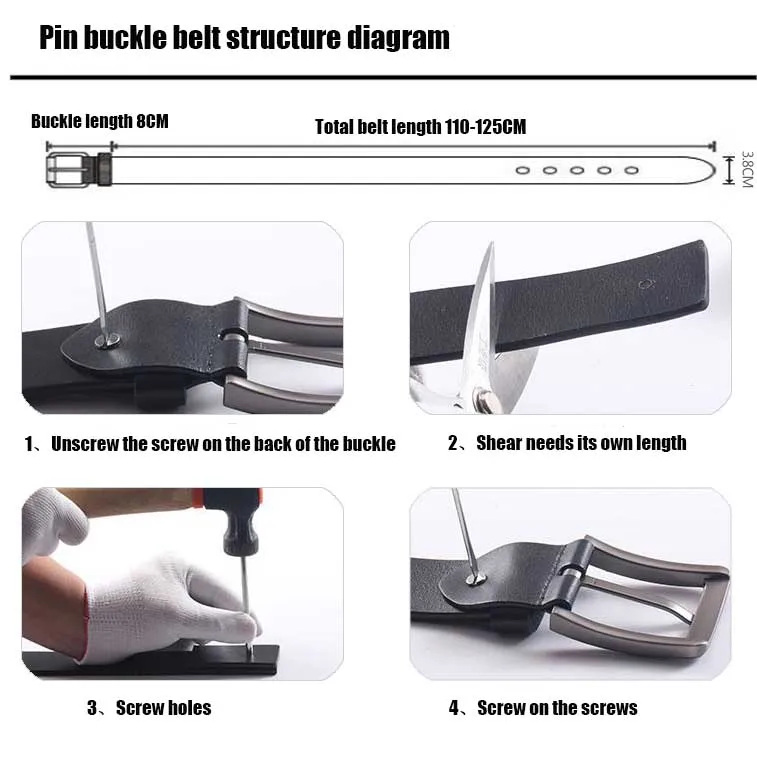 Pin buckle belt structure diagram

Buckle length 8CM

Total belt length 110-125CM

3.8CM

1、Unscrew the screw on the back of the buckle

2、Shear needs its own length

3、Screw holes

4、Screw on the screws