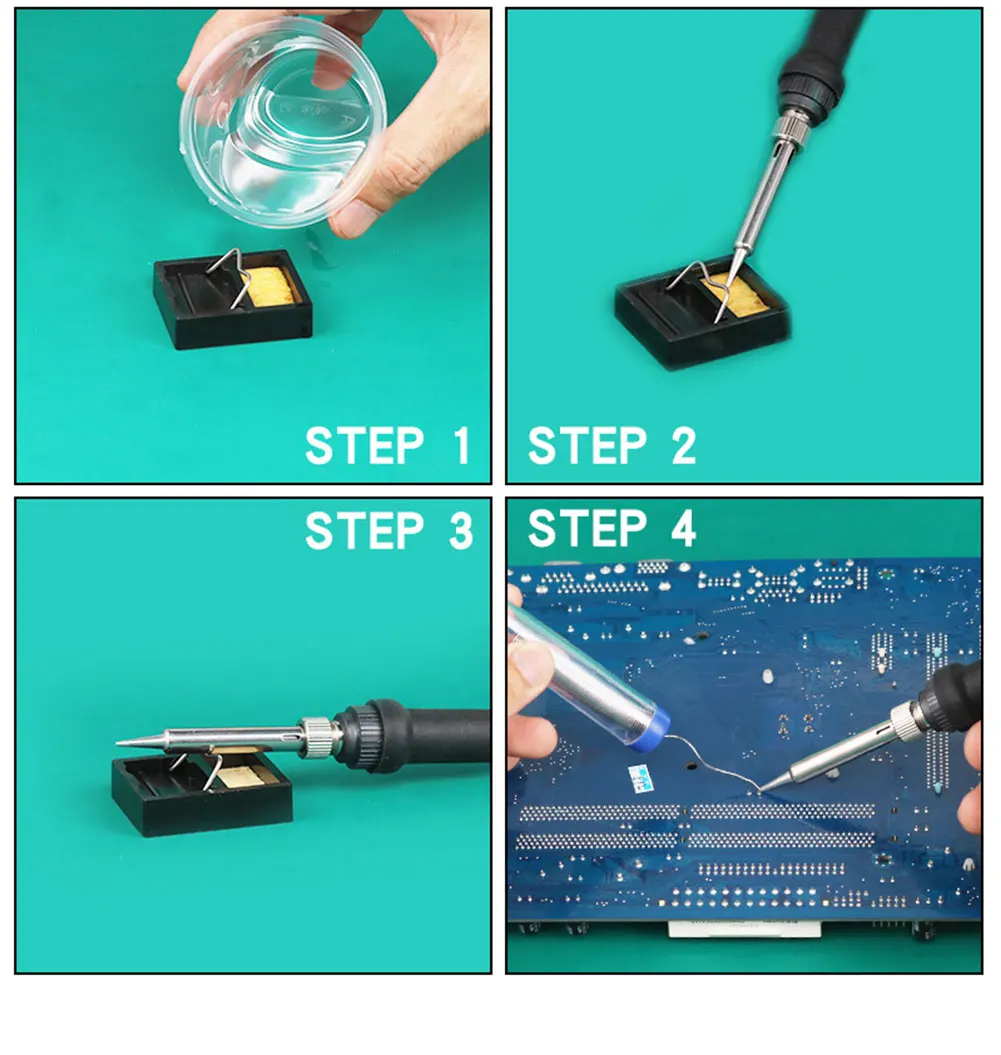 STEP 1

STEP 2

STEP 3

STEP 4