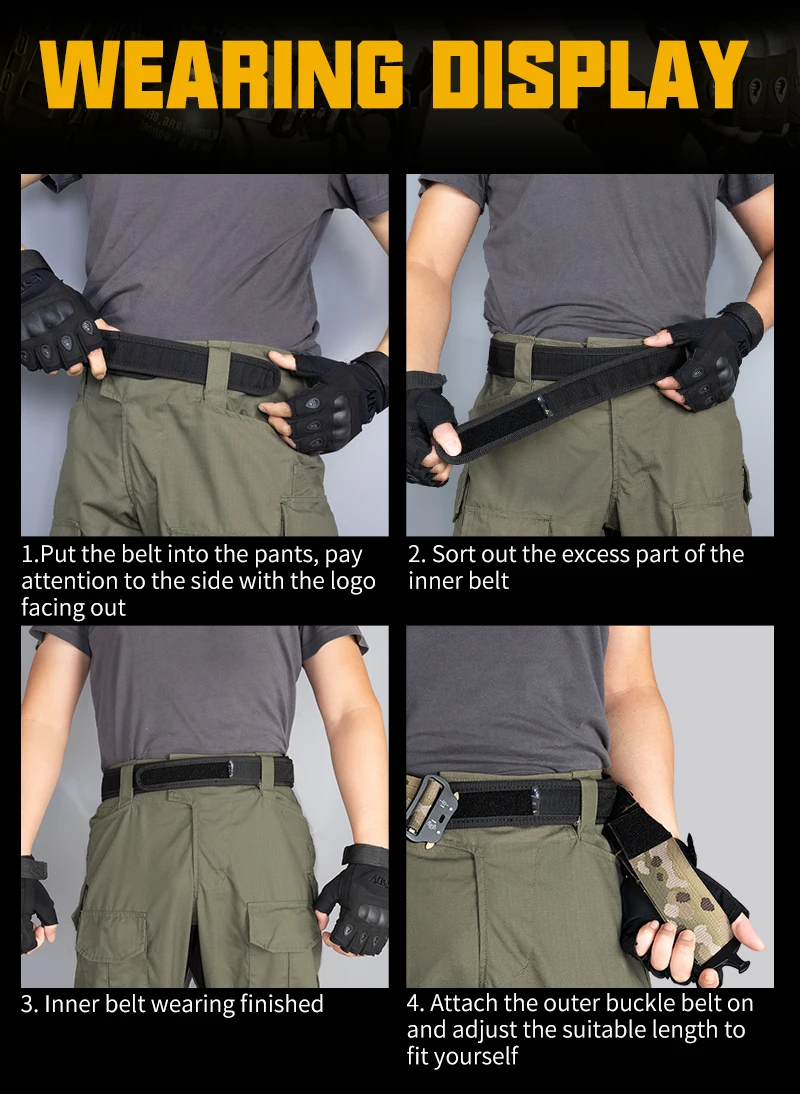 WEARING DISPLAY

1.Put the belt into the pants, pay attention to the side with the logo facing out

2. Sort out the excess part of the inner belt

3. Inner belt wearing finished

4. Attach the outer buckle belt on and adjust the suitable length to fit yourself