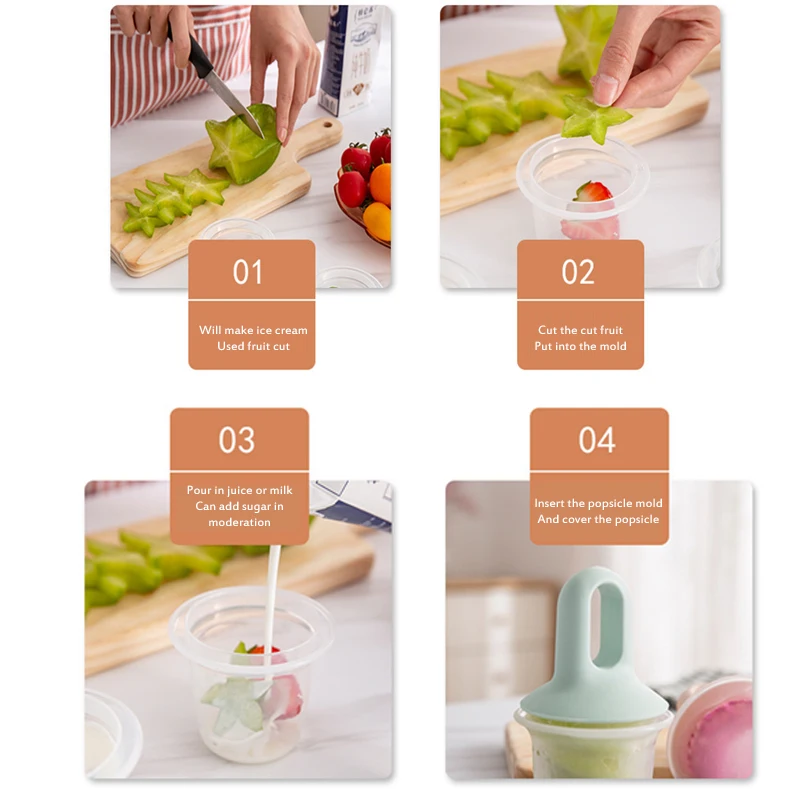 01

Will make ice cream
Used fruit cut

02

Cut the cut fruit
Put into the mold

03

Pour in juice or milk
Can add sugar in moderation

04

Insert the popsicle mold
And cover the popsicle