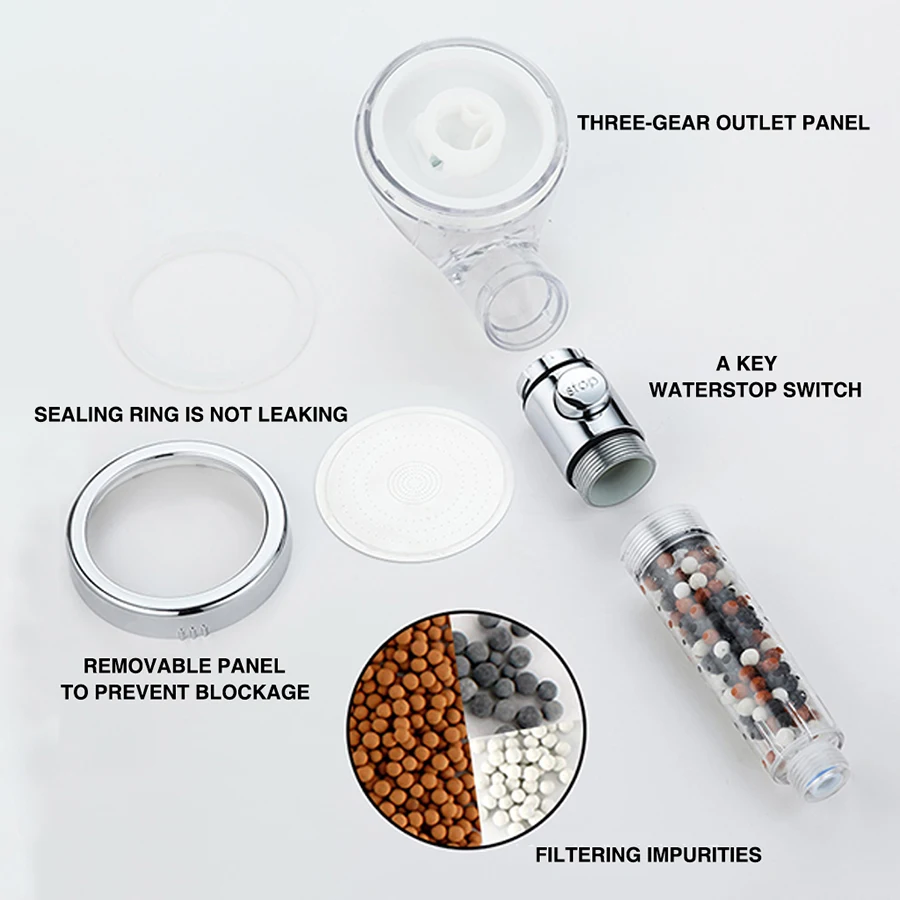 THREE-GEAR OUTLET PANEL

A KEY
WATERSTOP SWITCH

stop

SEALING RING IS NOT LEAKING

REMOVABLE PANEL
TO PREVENT BLOCKAGE

FILTERING IMPURITIES