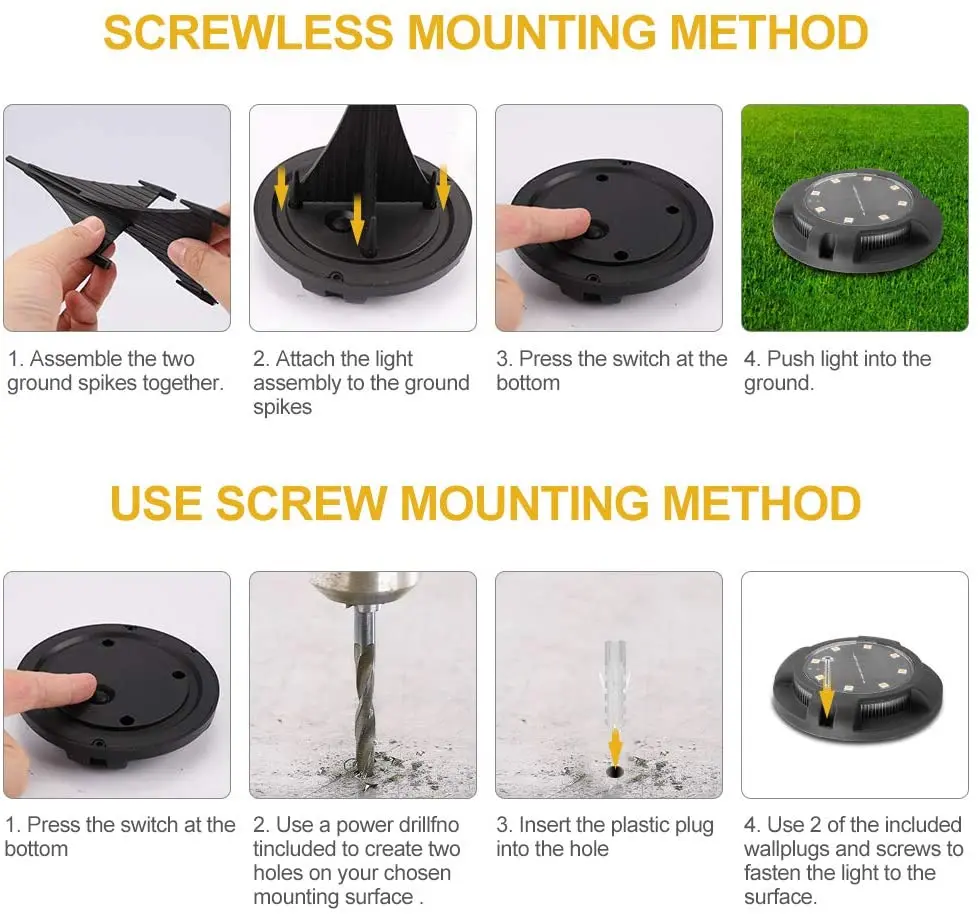 SCREWLESS MOUNTING METHOD

1. Assemble the two ground spikes together.

2. Attach the light assembly to the ground spikes

3. Press the switch at the bottom

4. Push light into the ground.

USE SCREW MOUNTING METHOD

1. Press the switch at the bottom

2. Use a power drillfno tincluded to create two holes on your chosen mounting surface .

3. Insert the plastic plug into the hole

4. Use 2 of the included wallplugs and screws to fasten the light to the surface.