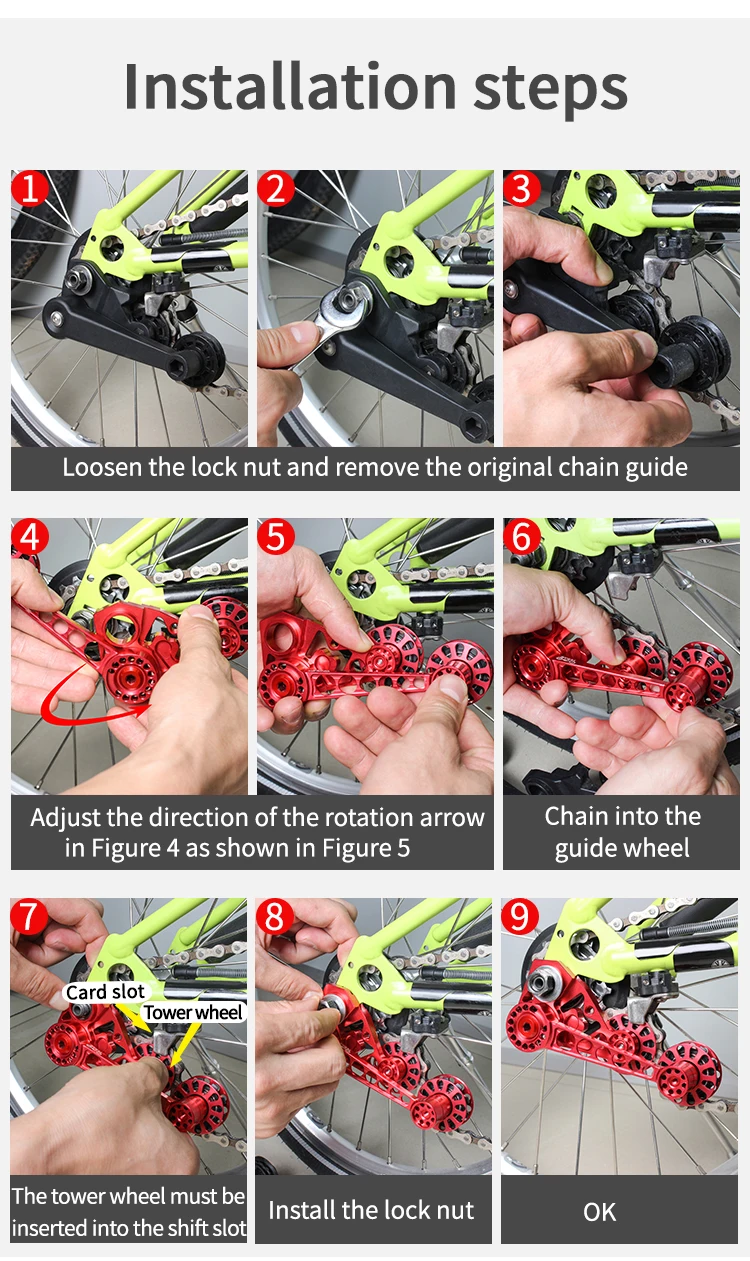 Installation steps

1

2

3

Loosen the lock nut and remove the original chain guide

4

5

6

Adjust the direction of the rotation arrow in Figure 4 as shown in Figure 5

Chain into the guide wheel

7

Card slot

Tower wheel

8

9

The tower wheel must be inserted into the shift slot

Install the lock nut

OK