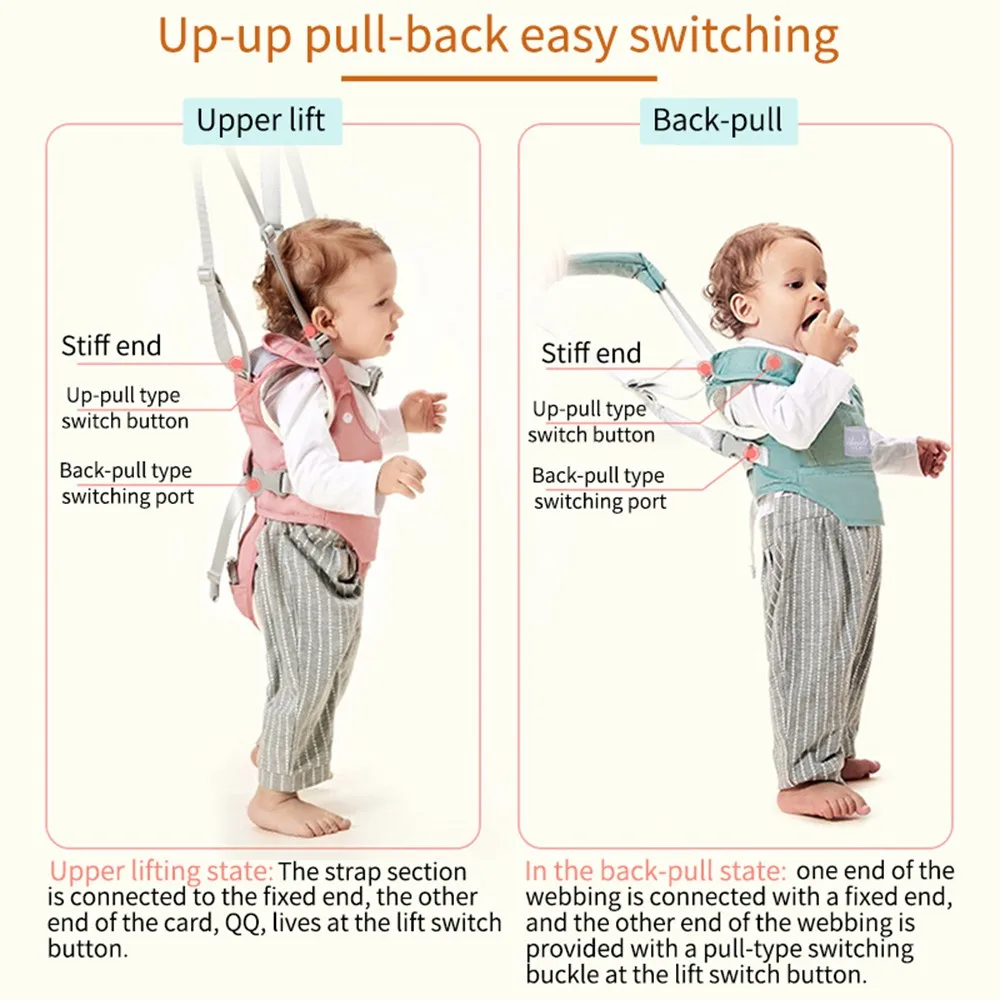 Up-up pull-back easy switching

Upper lift

Stiff end

Up-pull type switch button

Back-pull type switching port

Upper lifting state: The strap section is connected to the fixed end, the other end of the card, QQ, lives at the lift switch button.

Back-pull

Stiff end

Up-pull type switch button

Back-pull type switching port

In the back-pull state: one end of the webbing is connected with a fixed end, and the other end of the webbing is provided with a pull-type switching buckle at the lift switch button.