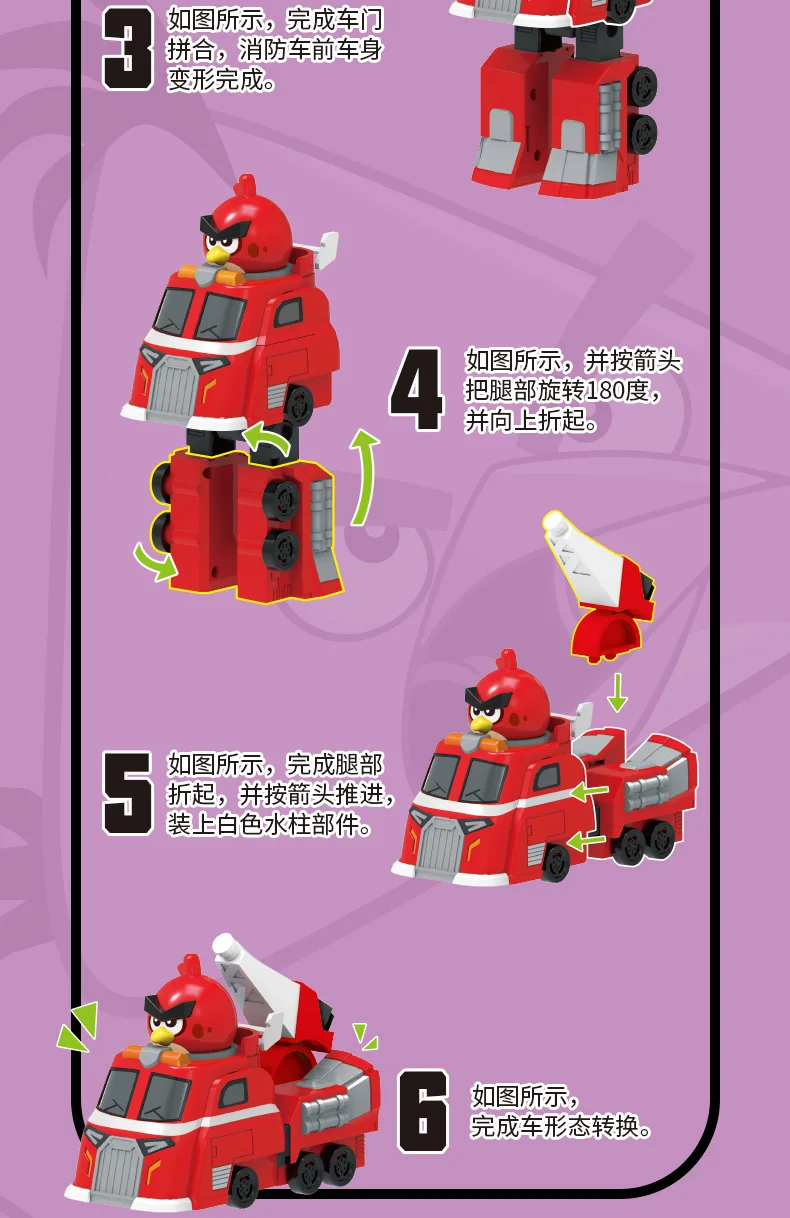 3 如图所示，完成车门拼合，消防车前车身变形完成。

4 如图所示，并按箭头把腿部旋转180度，并向上折起。

5 如图所示，完成腿部折起，并按箭头推进，装上白色水柱部件。

6 如图所示，完成车形态转换。