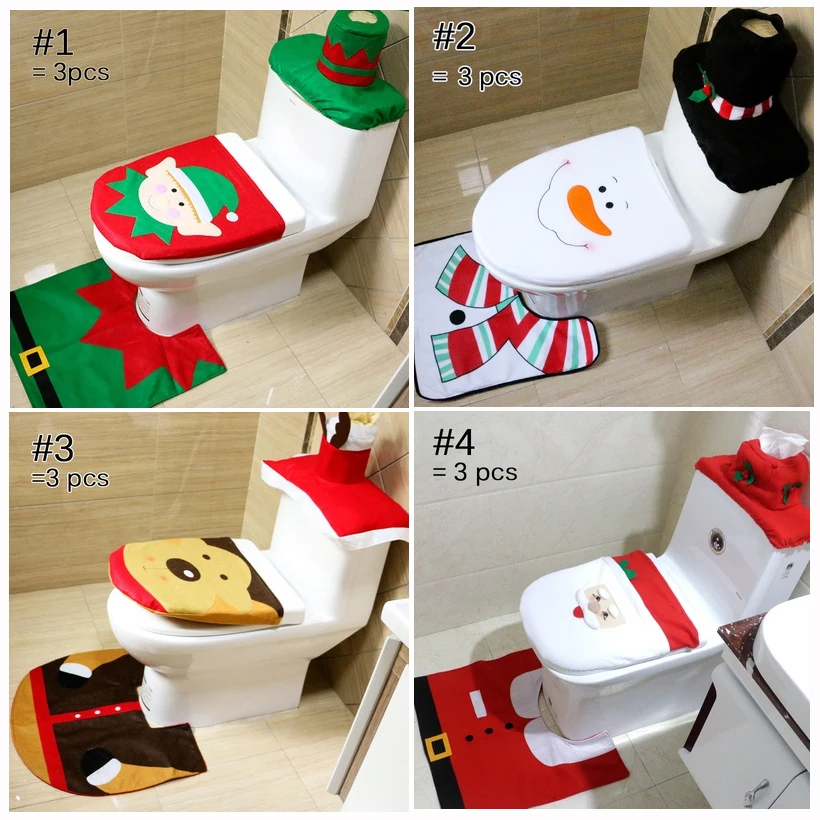 #1
= 3pcs

#2
= 3 pcs

#3
=3 pcs

#4
= 3 pcs