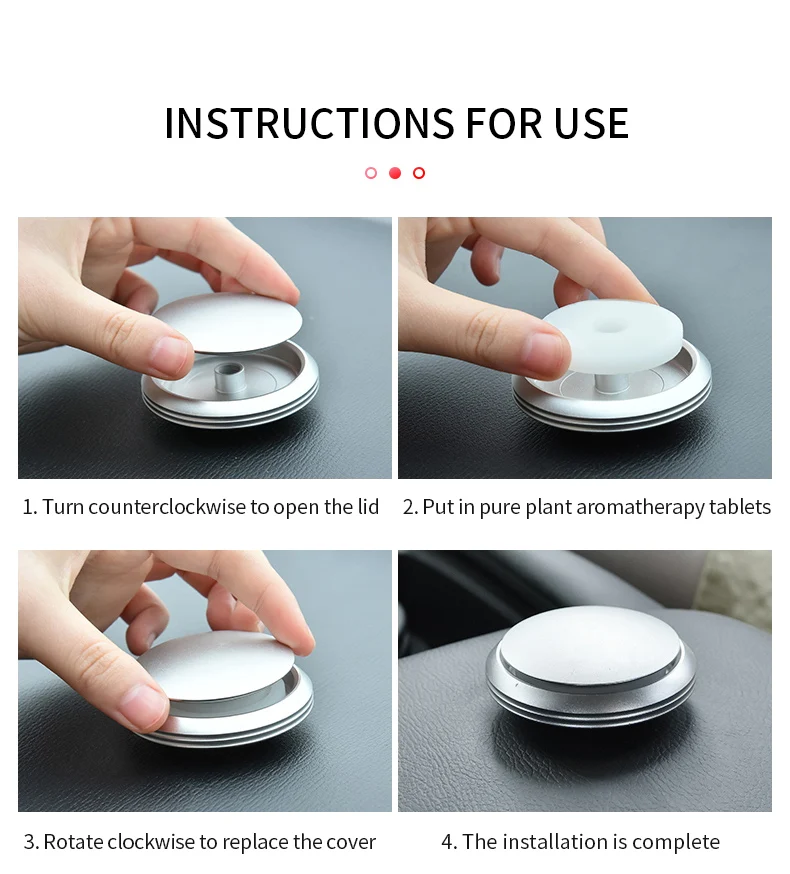 INSTRUCTIONS FOR USE

1. Turn counterclockwise to open the lid

2. Put in pure plant aromatherapy tablets

3. Rotate clockwise to replace the cover

4. The installation is complete