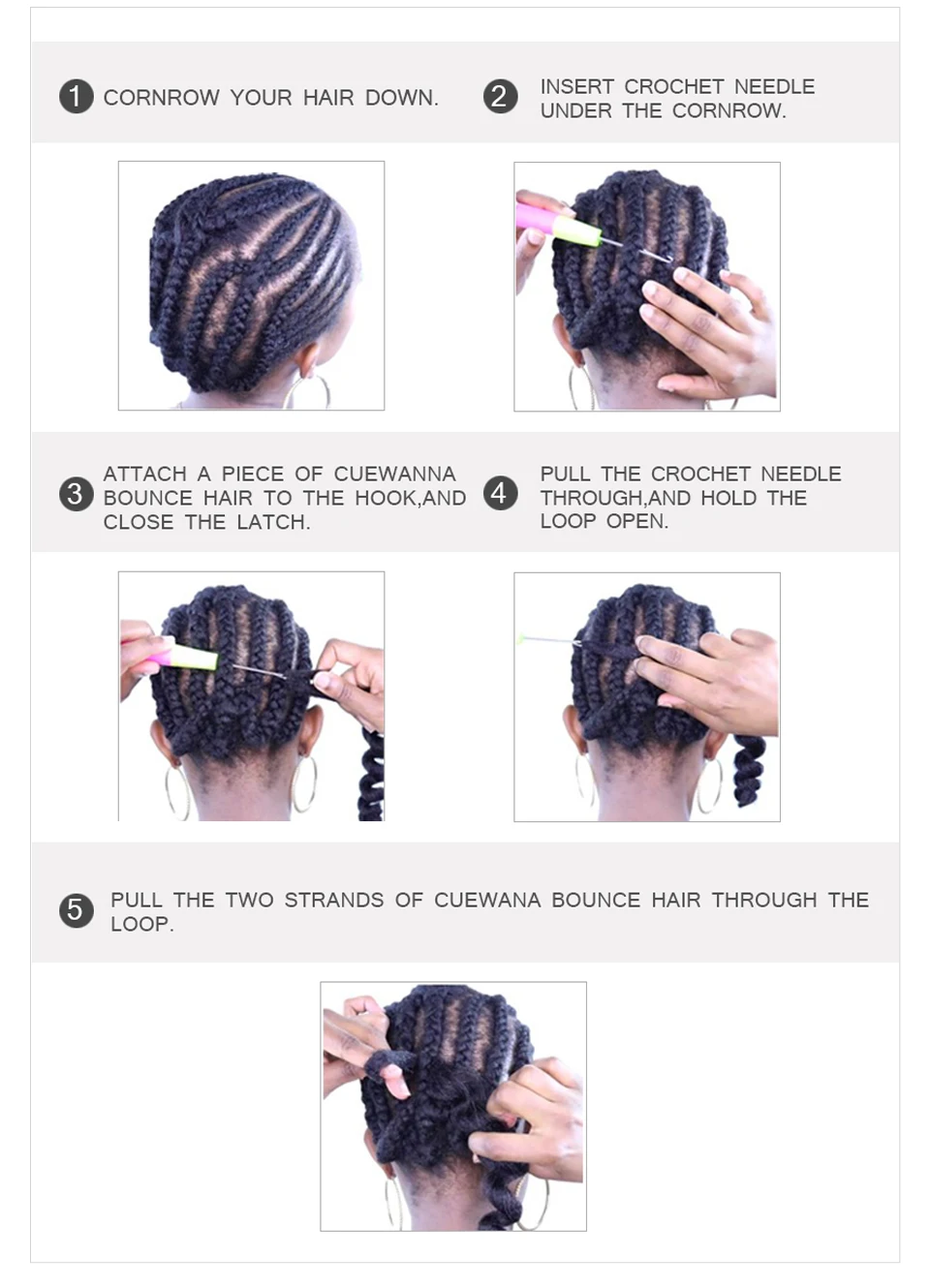 1 CORNROW YOUR HAIR DOWN.

2 INSERT CROCHET NEEDLE UNDER THE CORNROW.

3 ATTACH A PIECE OF CUEWANNA BOUNCE HAIR TO THE HOOK,AND CLOSE THE LATCH.

4 PULL THE CROCHET NEEDLE THROUGH,AND HOLD THE LOOP OPEN.

5 PULL THE TWO STRANDS OF CUEWANA BOUNCE HAIR THROUGH THE LOOP.