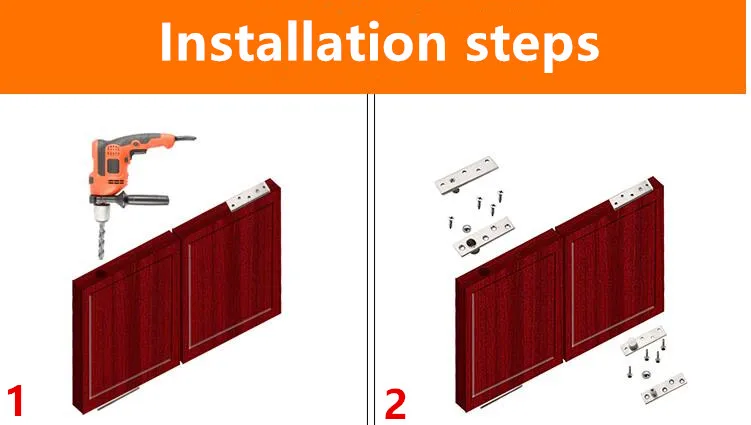 Installation steps

1

2