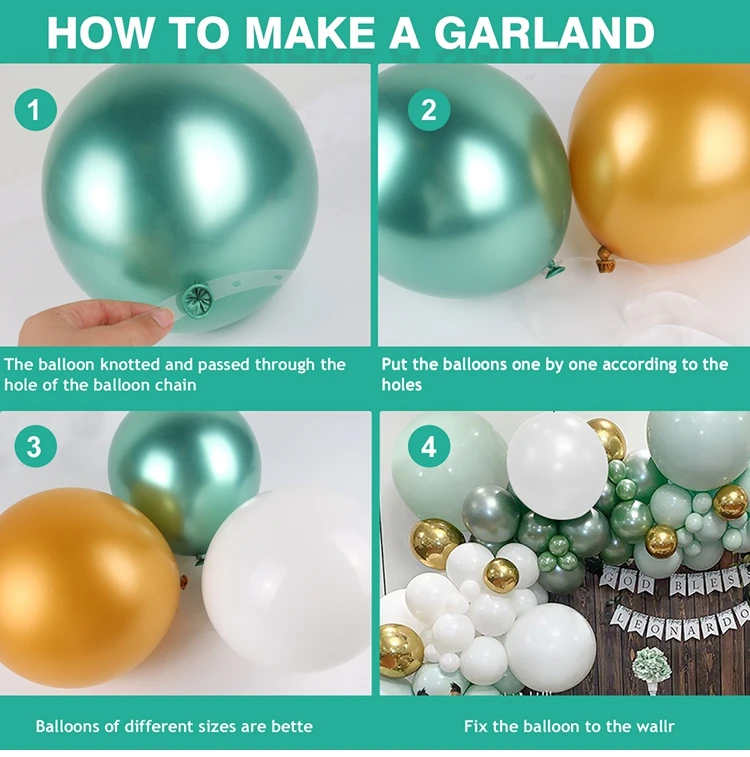 HOW TO MAKE A GARLAND

1

The balloon knotted and passed through the hole of the balloon chain

2

Put the balloons one by one according to the holes

3

Balloons of different sizes are bette

4

GOD BLESS

LEONARDO

Fix the balloon to the wallr