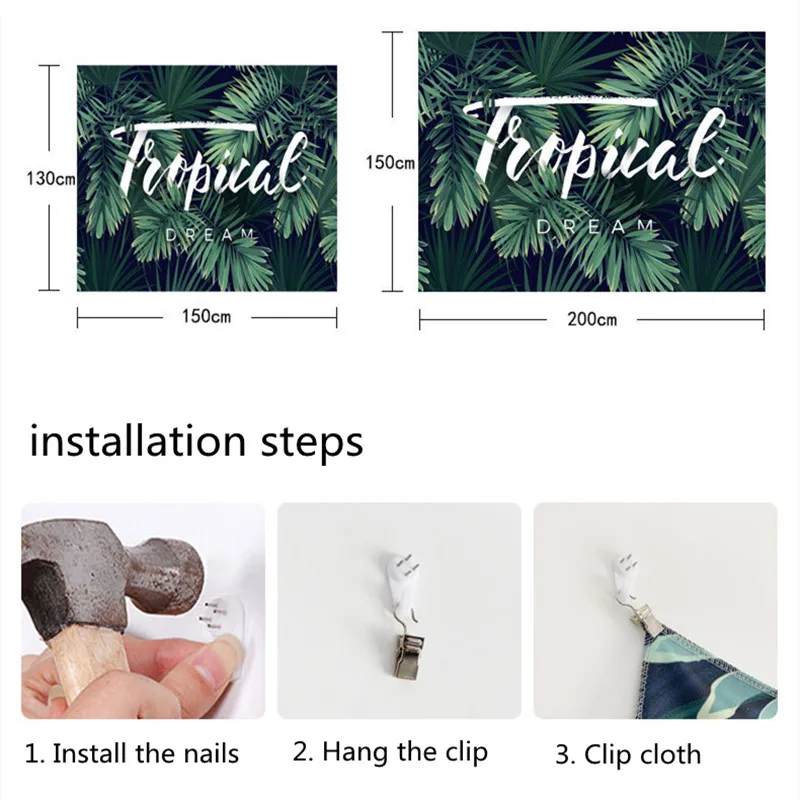 130cm

Tropical
DREAM

150cm

150cm

Tropical
DREAM

200cm

installation steps

1. Install the nails

2. Hang the clip

3. Clip cloth