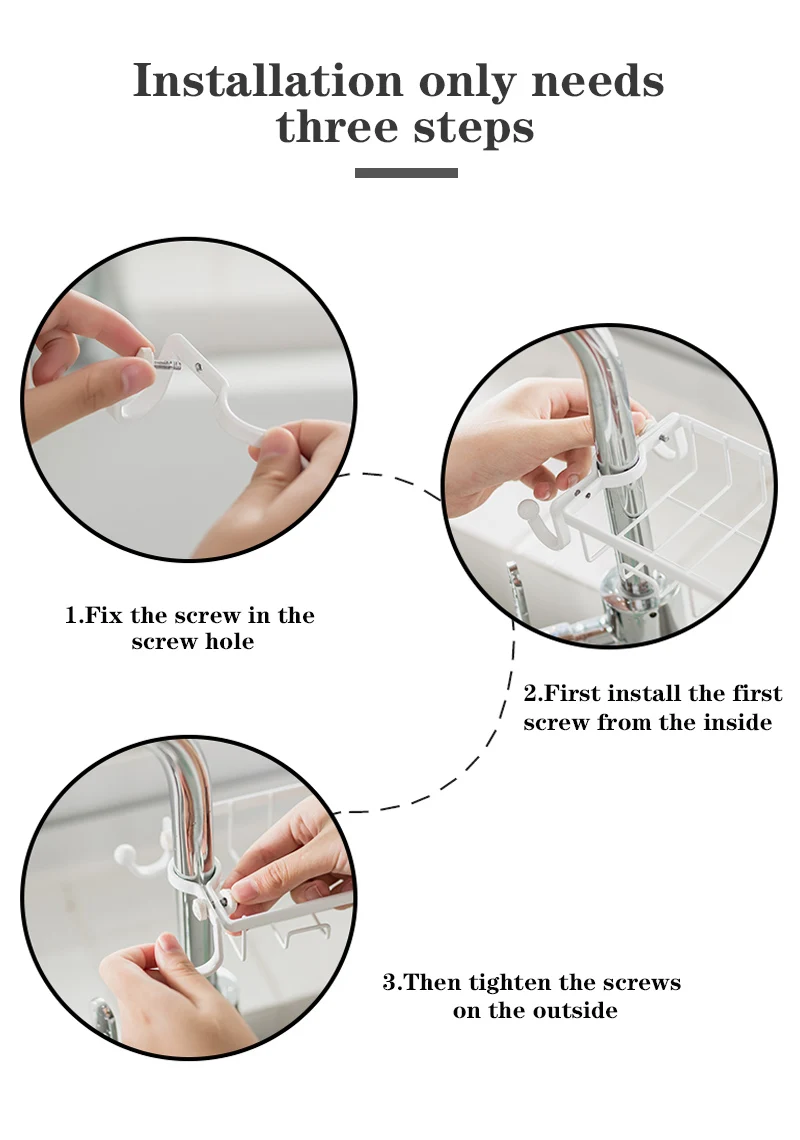 Installation only needs three steps

1.Fix the screw in the screw hole

2.First install the first screw from the inside

3.Then tighten the screws on the outside