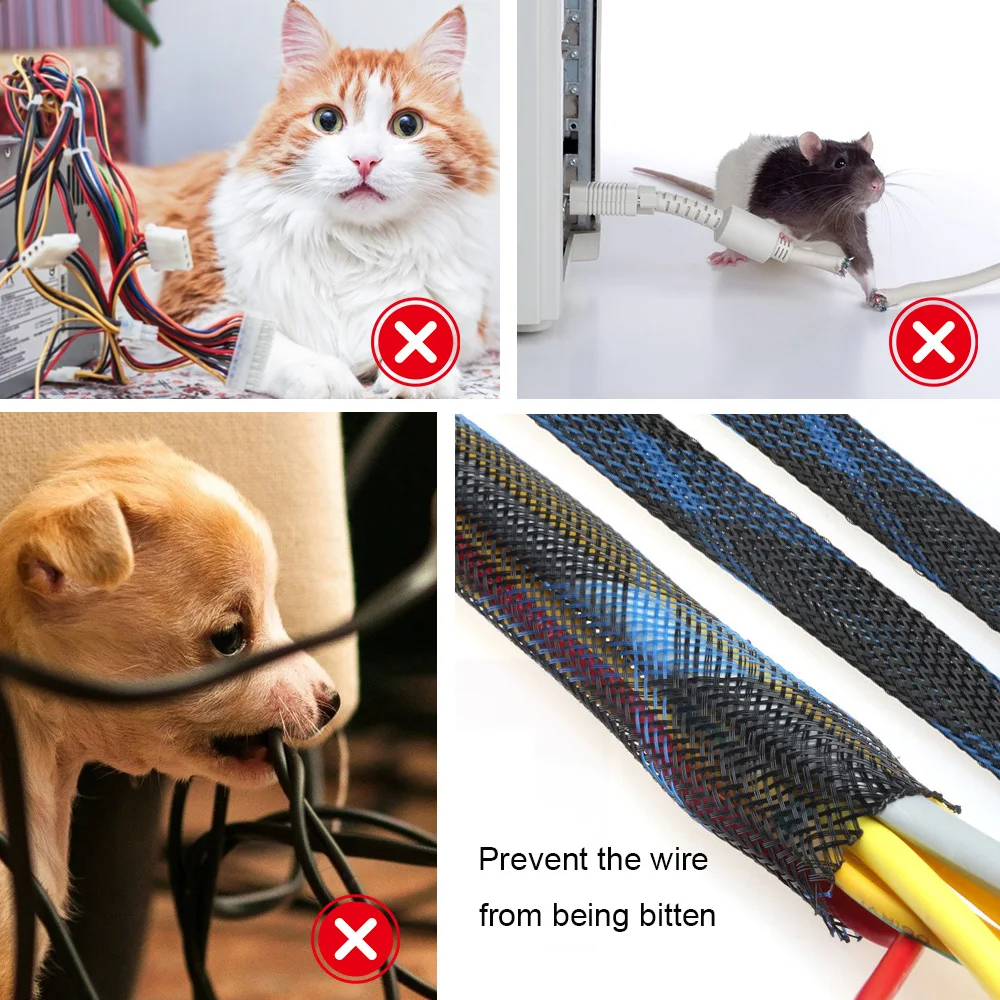 Prevent the wire from being bitten