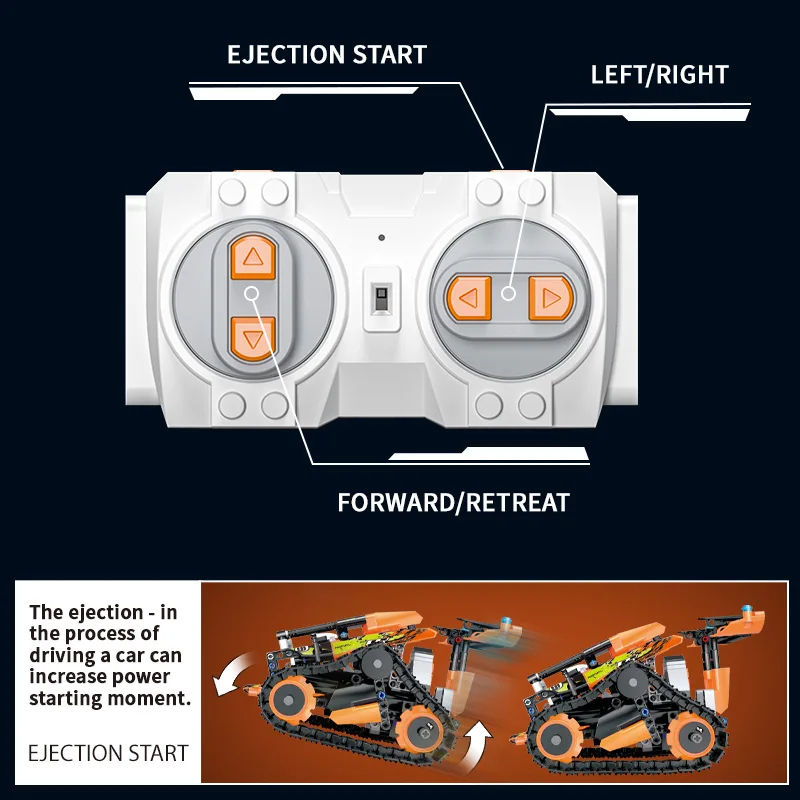 EJECTION START

LEFT/RIGHT

FORWARD/RETREAT

The ejection - in the process of driving a car can increase power starting moment.

EJECTION START