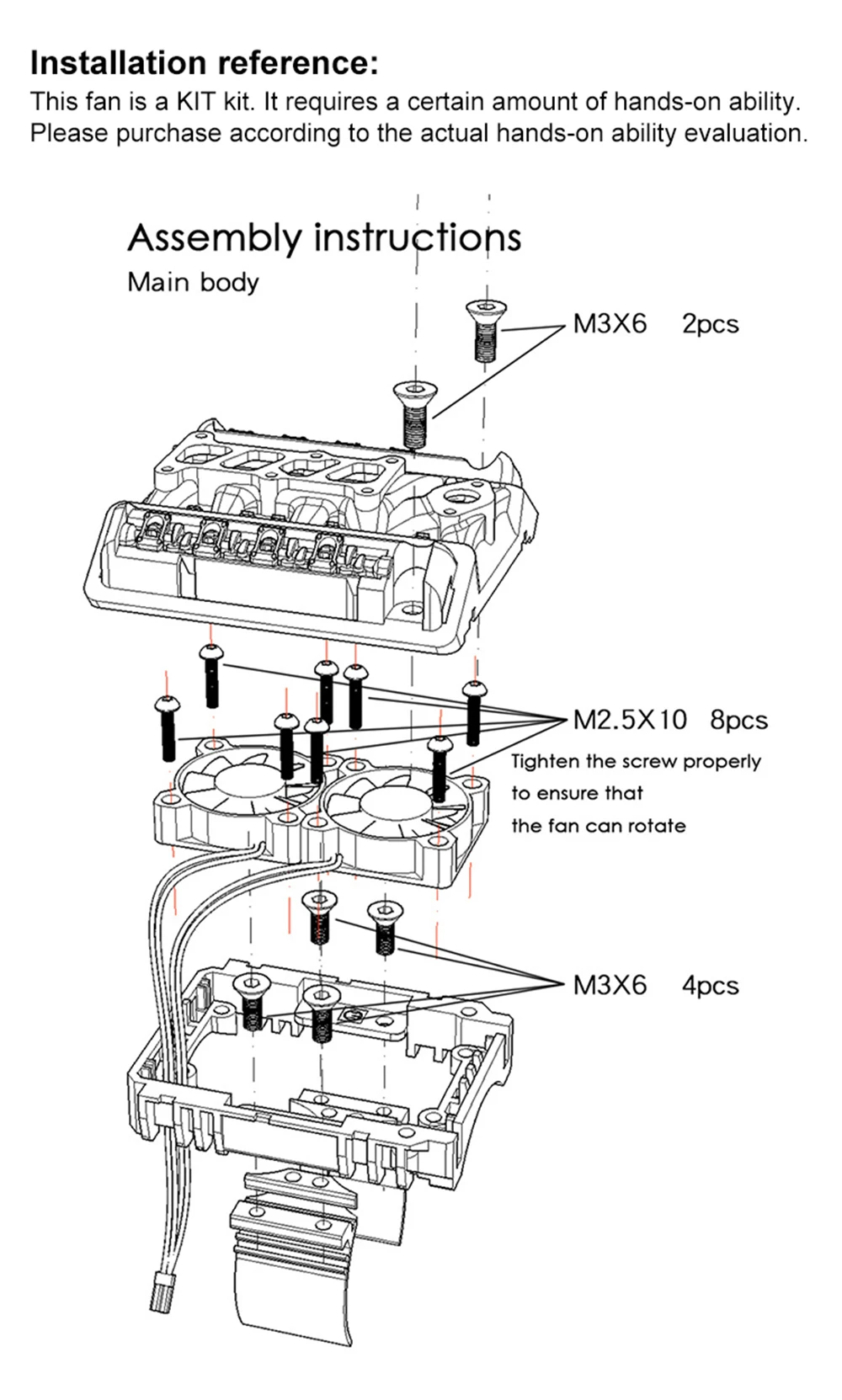 Installation reference:
This fan is a KIT kit. It requires a certain amount of hands-on ability. Please purchase according to the actual hands-on ability evaluation.

Assembly instructions
Main body

M3X6 2pcs

M2.5X10 8pcs
Tighten the screw properly to ensure that the fan can rotate

M3X6 4pcs