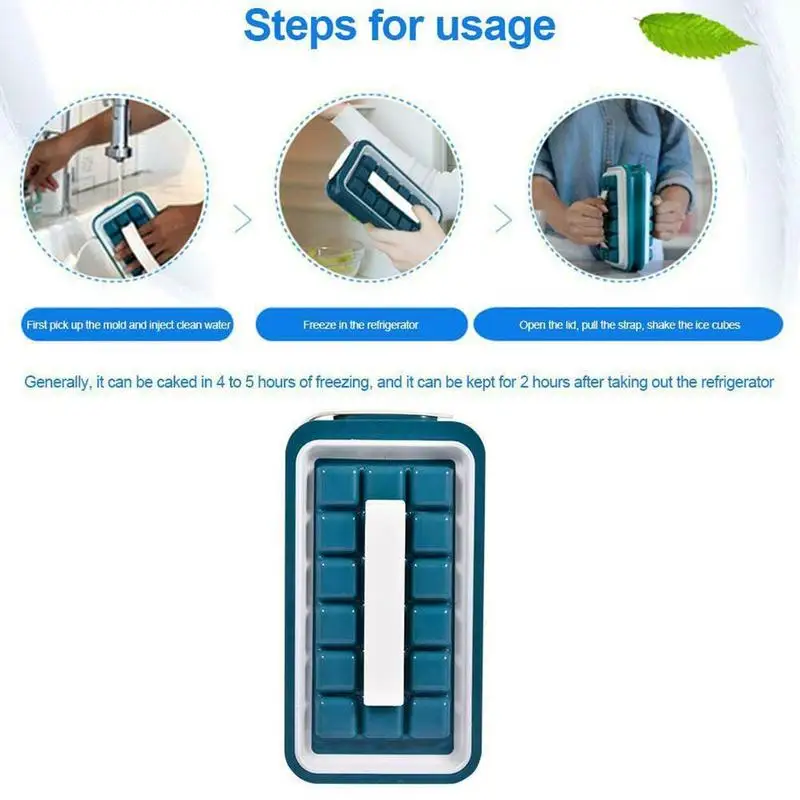 Steps for usage

First pick up the mold and inject clean water

Freeze in the refrigerator

Open the lid, pull the strap, shake the ice cubes

Generally, it can be caked in 4 to 5 hours of freezing, and it can be kept for 2 hours after taking out the refrigerator