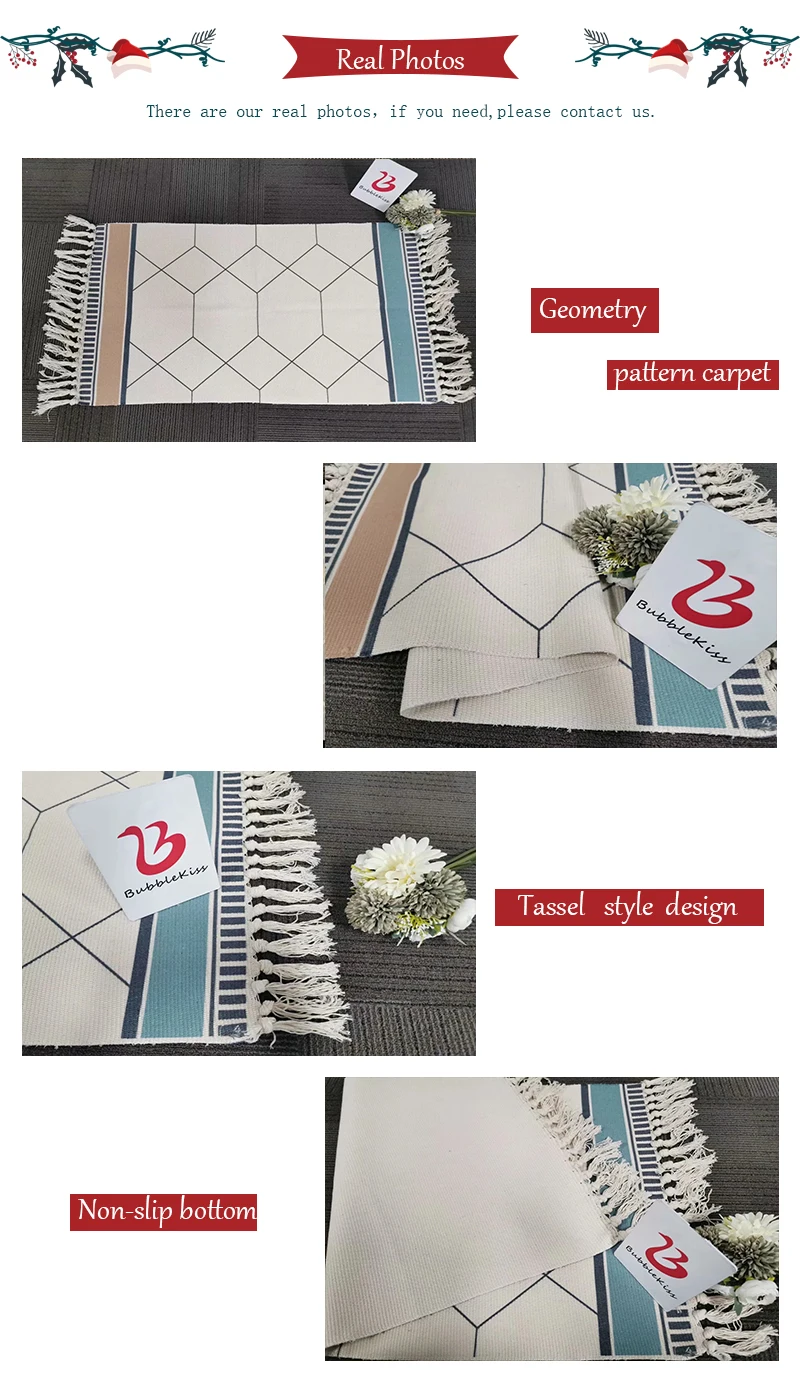 Real Photos

There are our real photos, if you need,please contact us.

BubbleKiss

Geometry

pattern carpet

BubbleKiss

BubbleKiss

Tassel style design

Non-slip bottom

BubbleKiss