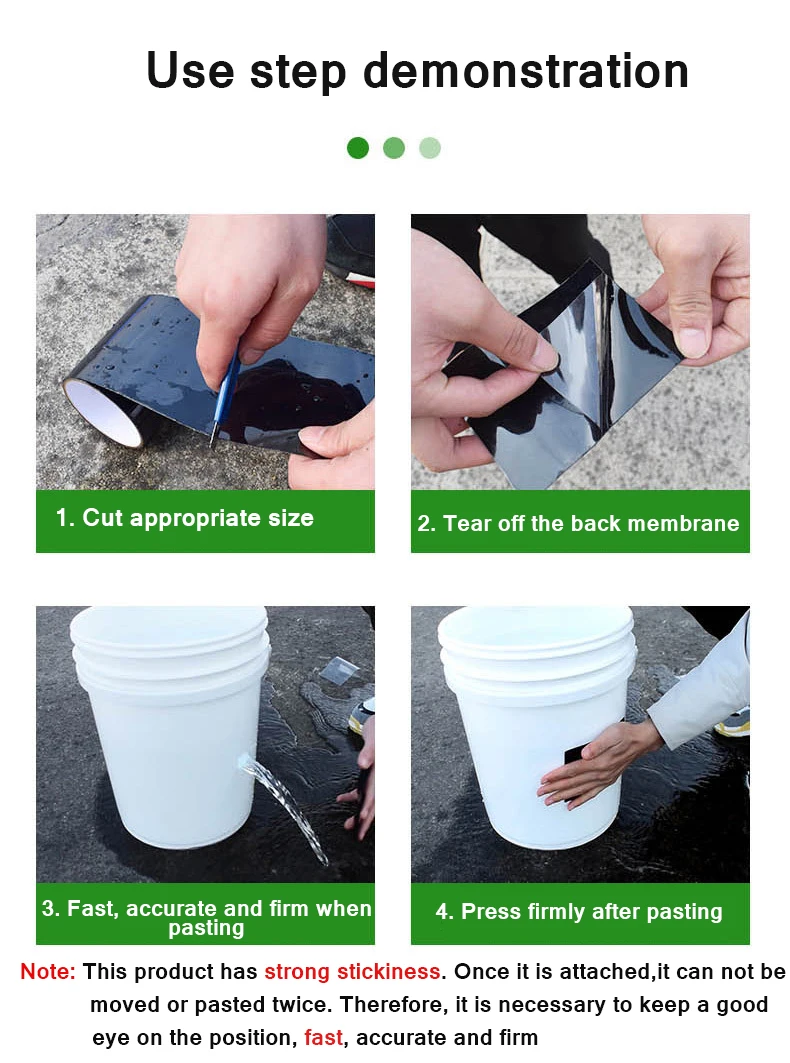 Use step demonstration

1. Cut appropriate size

2. Tear off the back membrane

3. Fast, accurate and firm when pasting

4. Press firmly after pasting

Note: This product has strong stickiness. Once it is attached,it can not be moved or pasted twice. Therefore, it is necessary to keep a good eye on the position, fast, accurate and firm