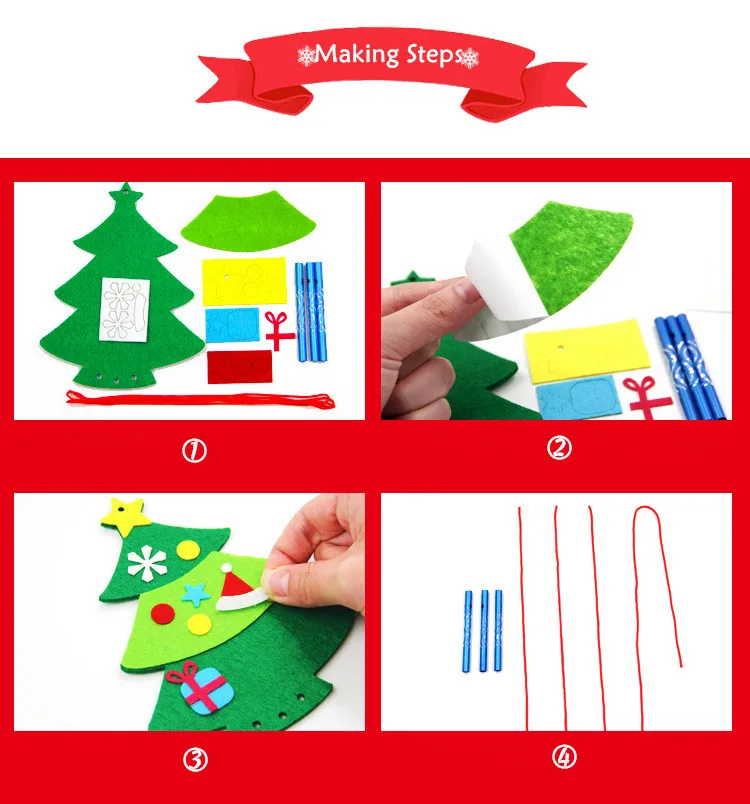 Making Steps

①

②

③

④