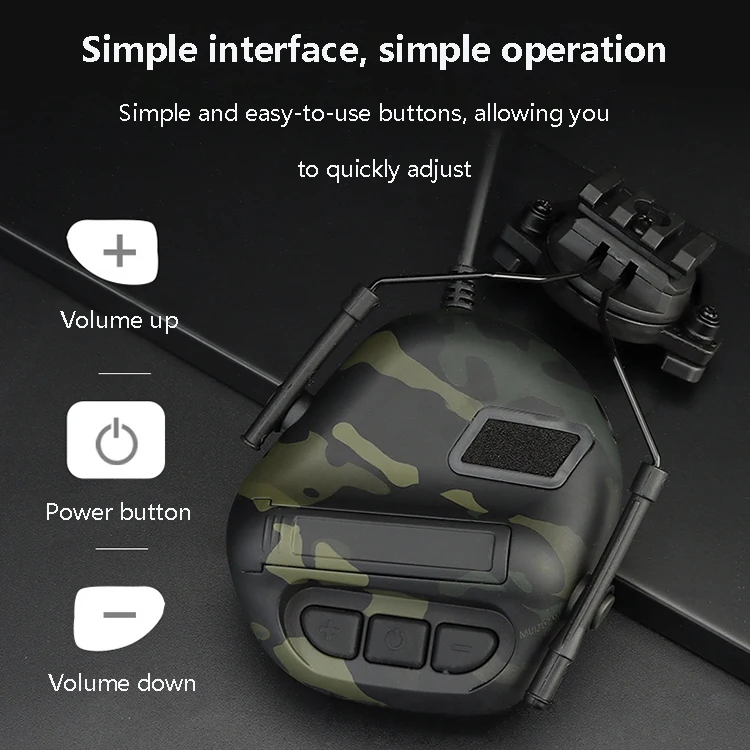 Simple interface, simple operation

Simple and easy-to-use buttons, allowing you

to quickly adjust

+

Volume up

Power button

−

Volume down

MULTICAM