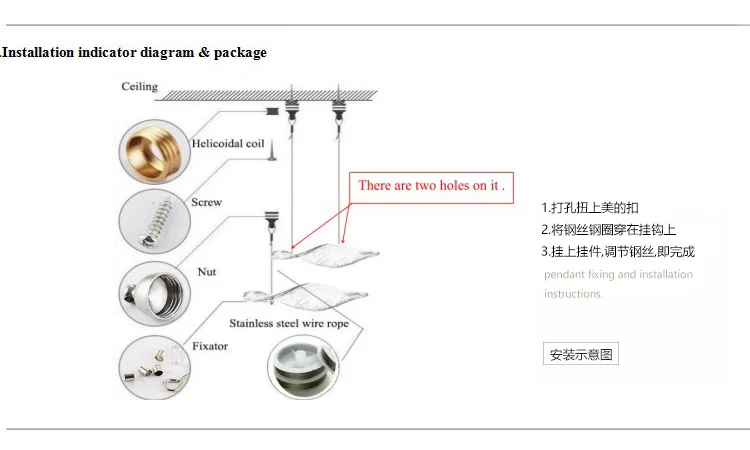 .Installation indicator diagram & package

Ceiling

Helicoidal coil

Screw

Nut

Fixator

Stainless steel wire rope

There are two holes on it .

1.打孔扭上美的扣
2.将钢丝钢圈穿在挂钩上
3.挂上挂件,调节钢丝,即完成
pendant fixing and installation instructions.

安装示意图