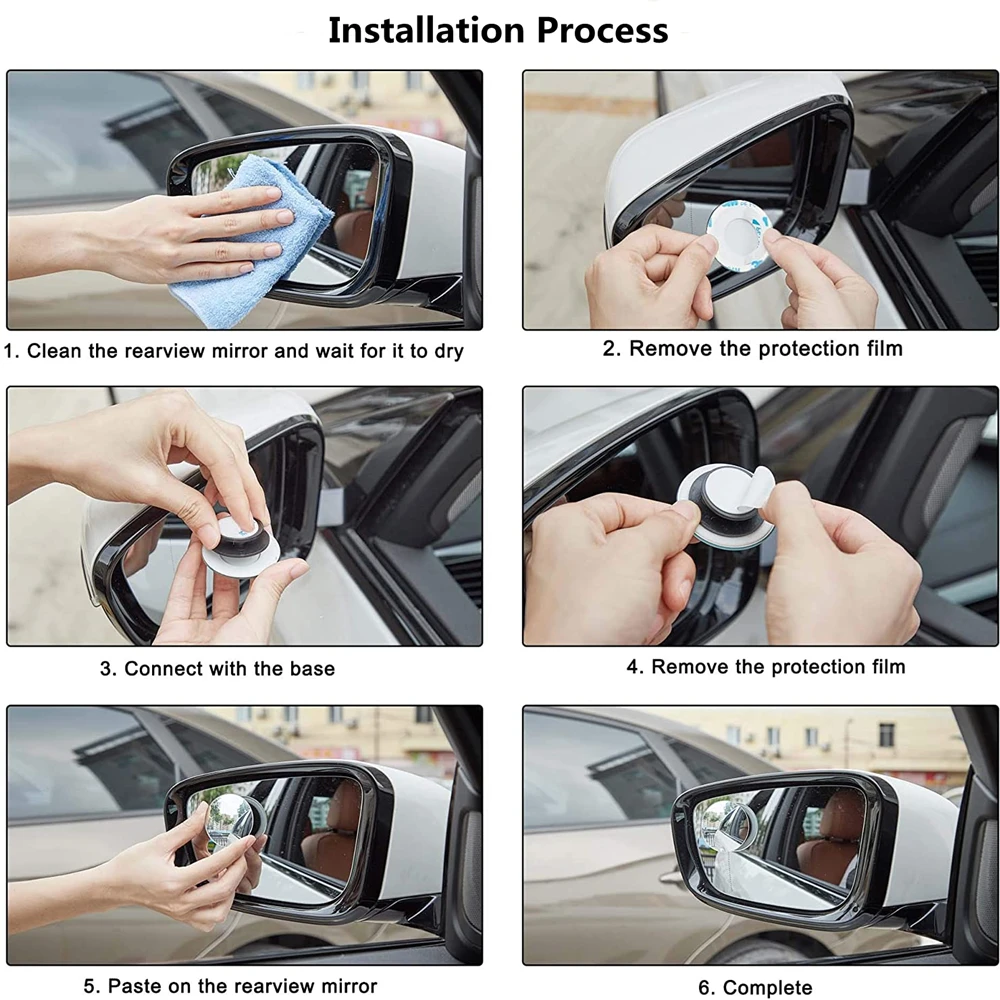 Installation Process

1. Clean the rearview mirror and wait for it to dry

2. Remove the protection film

3. Connect with the base

4. Remove the protection film

5. Paste on the rearview mirror

6. Complete