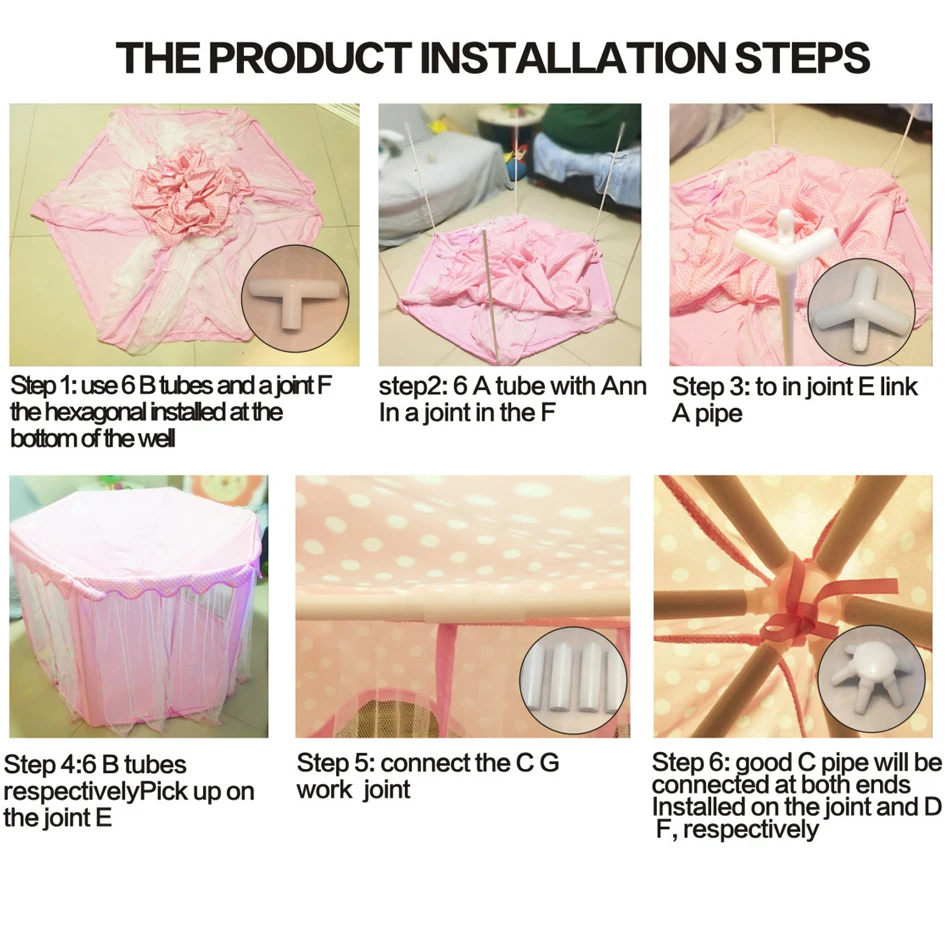 THE PRODUCT INSTALLATION STEPS

Step 1: use 6 B tubes and a joint F the hexagonal installed at the bottom of the well

step2: 6 A tube with Ann In a joint in the F

Step 3: to in joint E link A pipe

Step 4:6 B tubes respectivelyPick up on the joint E

Step 5: connect the C G work joint

Step 6: good C pipe will be connected at both ends Installed on the joint and D F, respectively