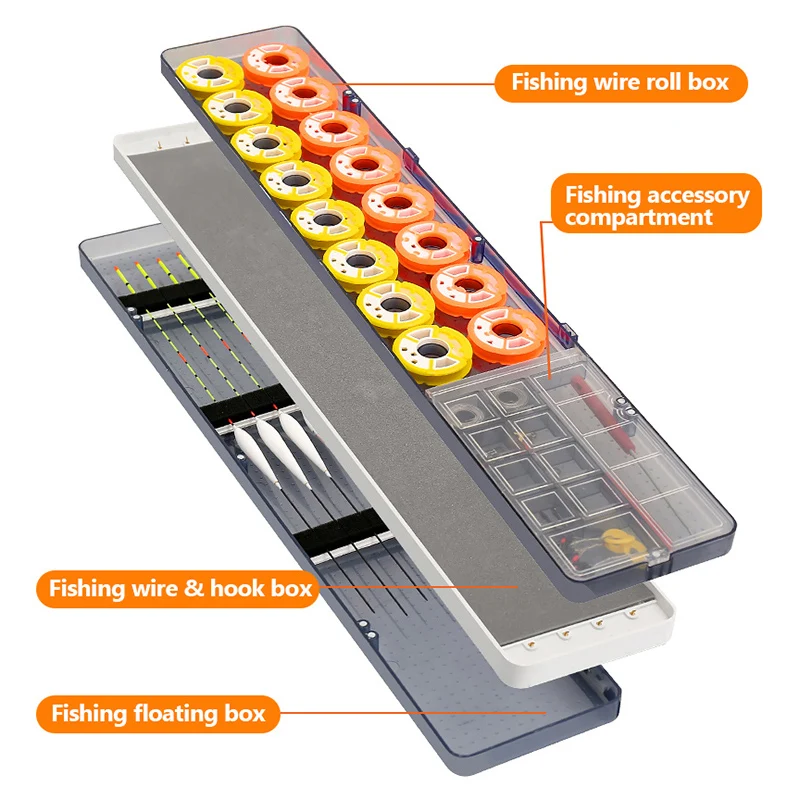 Fishing wire roll box

Fishing accessory compartment

Fishing wire & hook box

Fishing floating box