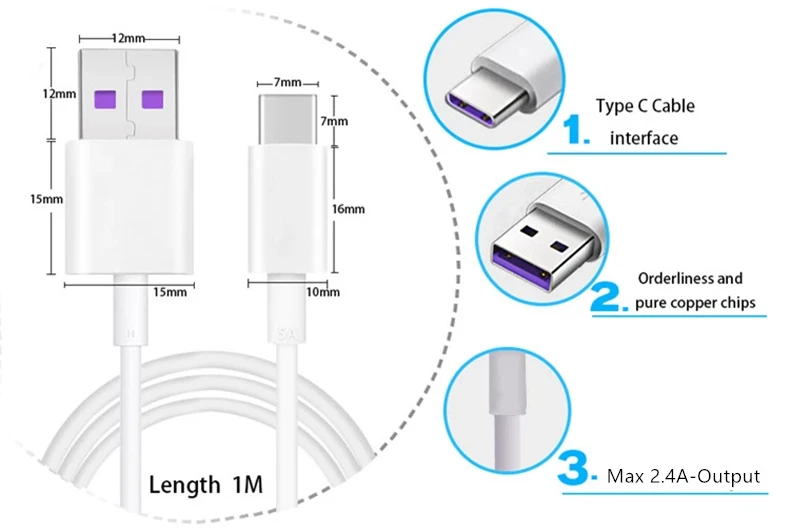 12mm
12mm
15mm
15mm
7mm
7mm
16mm
10mm
5A
Length 1M

1. Type C Cable interface

2. Orderliness and pure copper chips

3. Max 2.4A-Output