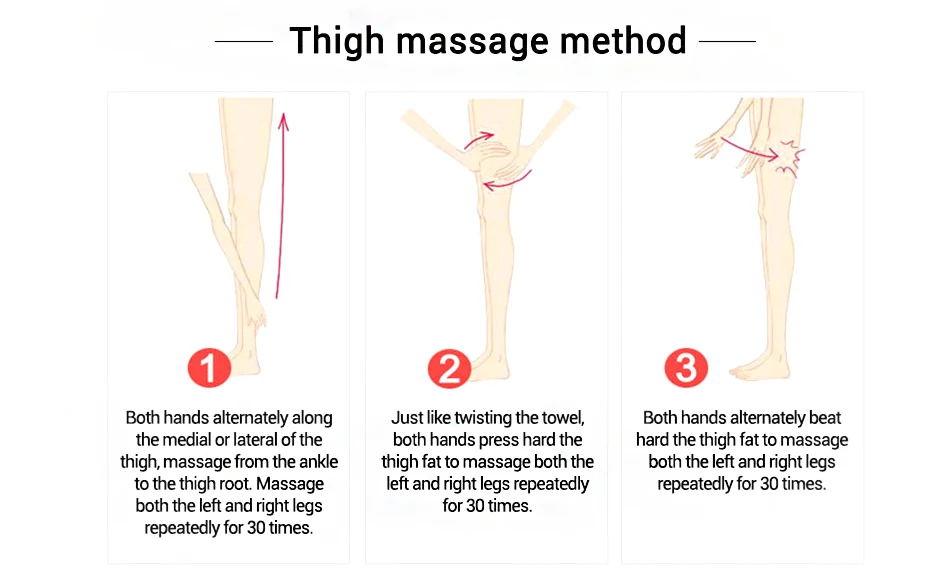 Thigh massage method

1

Both hands alternately along the medial or lateral of the thigh, massage from the ankle to the thigh root. Massage both the left and right legs repeatedly for 30 times.

2

Just like twisting the towel, both hands press hard the thigh fat to massage both the left and right legs repeatedly for 30 times.

3

Both hands alternately beat hard the thigh fat to massage both the left and right legs repeatedly for 30 times.