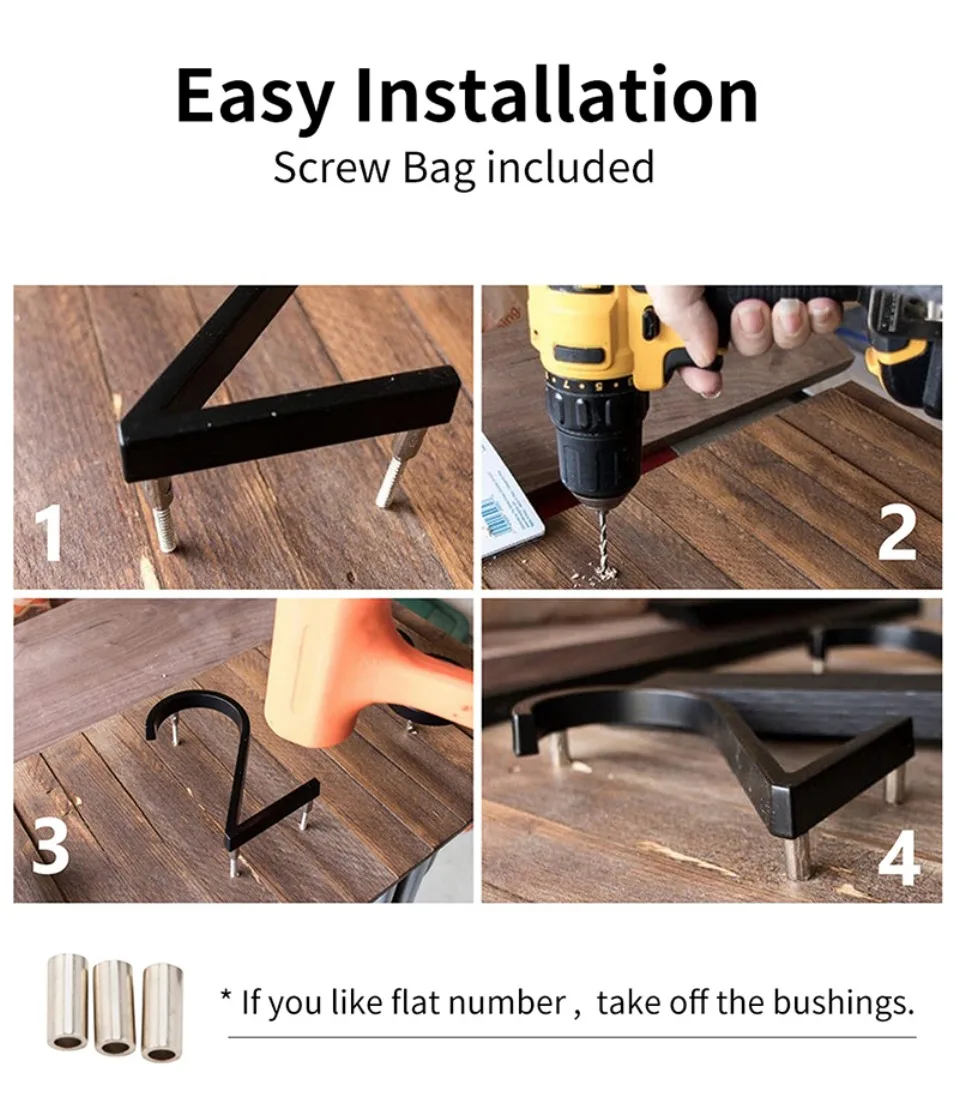 Easy Installation
Screw Bag included

1

2

3

4

* If you like flat number , take off the bushings.