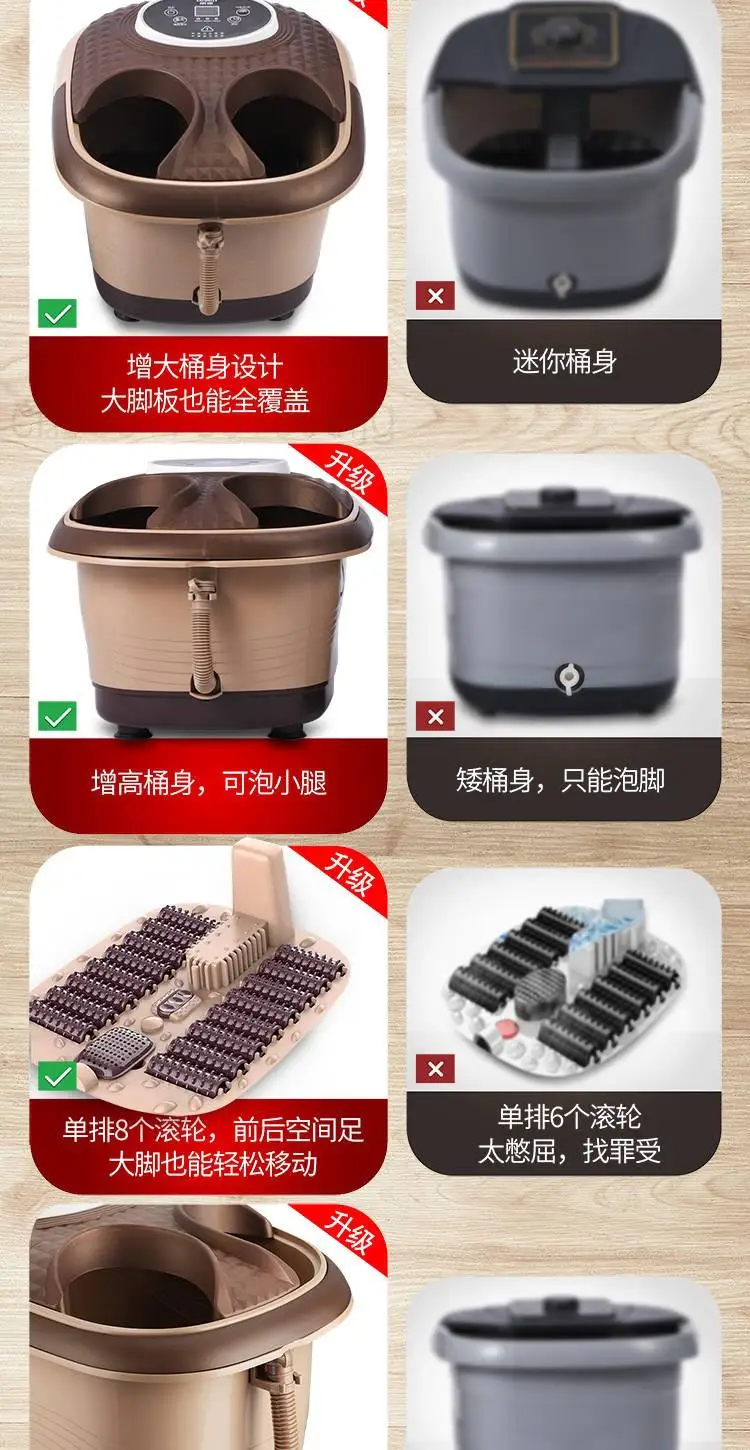 增大桶身设计
大脚板也能全覆盖

迷你桶身

升级

增高桶身，可泡小腿

矮桶身，只能泡脚

升级

单排8个滚轮，前后空间足
大脚也能轻松移动

单排6个滚轮
太憋屈，找罪受

升级