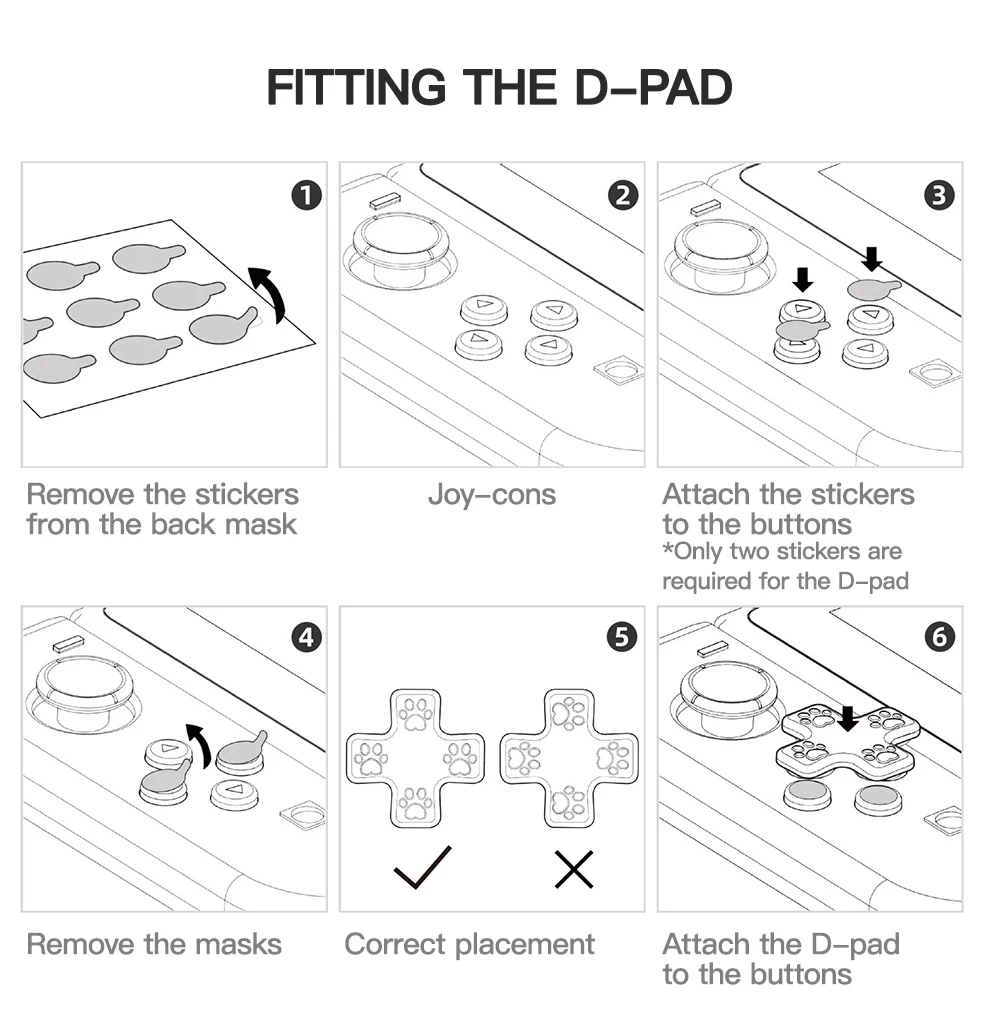 FITTING THE D-PAD

1

Remove the stickers from the back mask

2

Joy-cons

3

Attach the stickers to the buttons
*Only two stickers are required for the D-pad

4

Remove the masks

5

✓ ✕

Correct placement

6

Attach the D-pad to the buttons