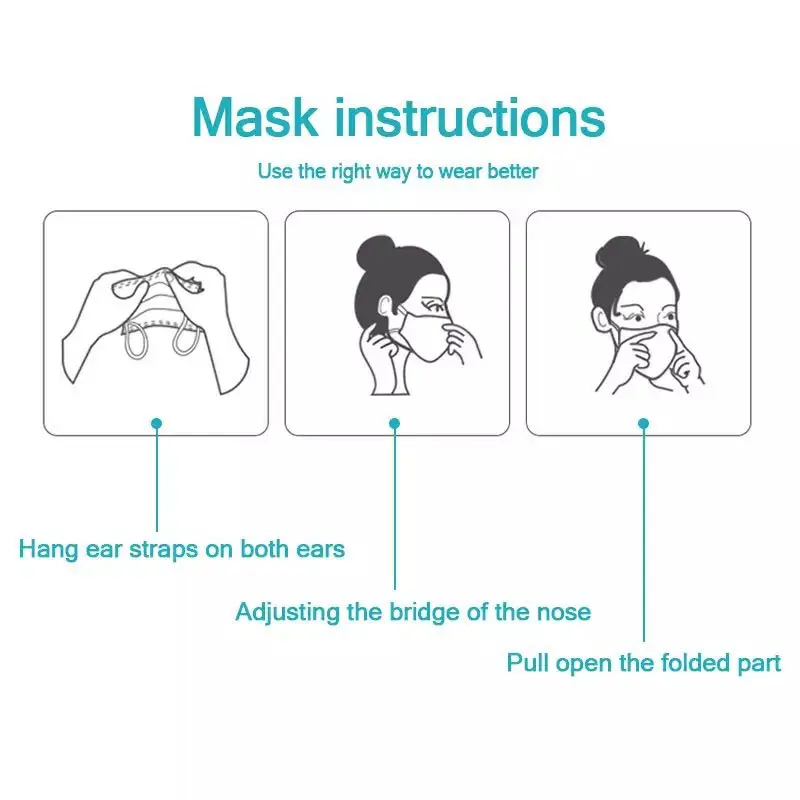 Mask instructions

Use the right way to wear better

Hang ear straps on both ears

Adjusting the bridge of the nose

Pull open the folded part