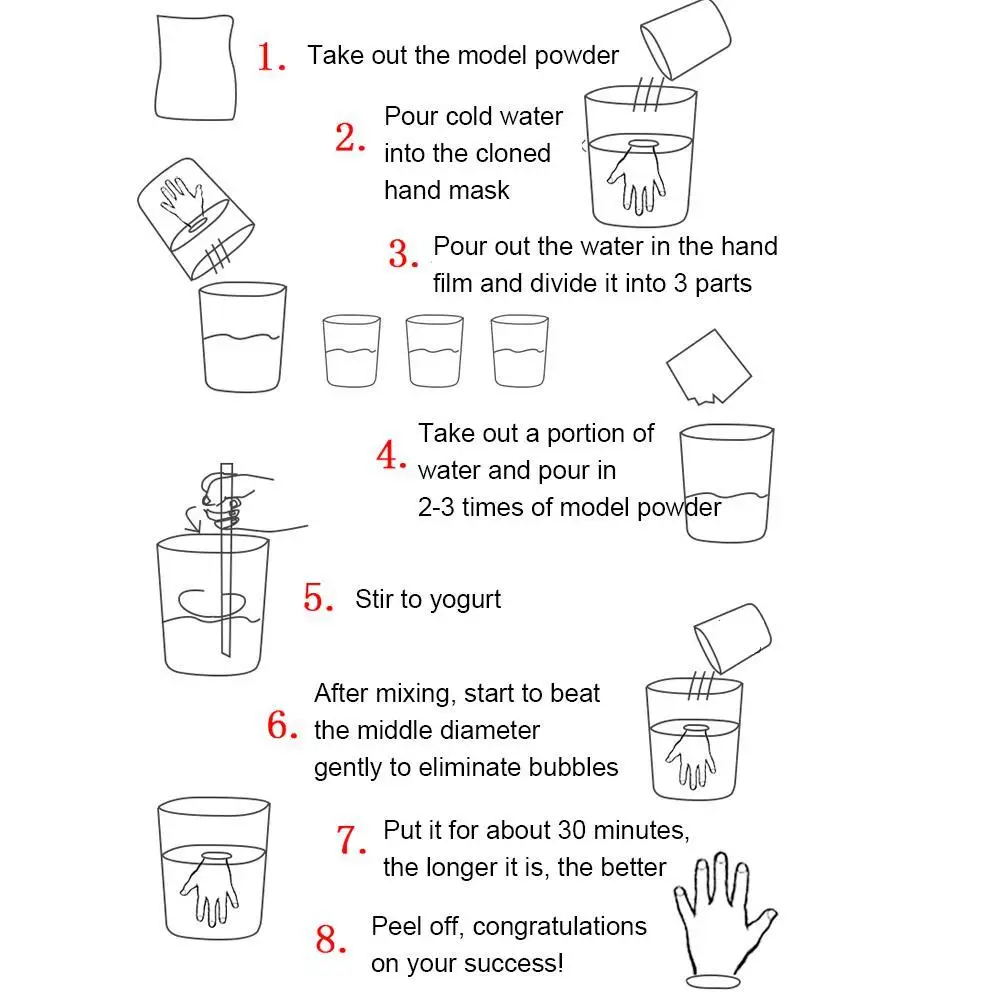 1. Take out the model powder

2. Pour cold water into the cloned hand mask

3. Pour out the water in the hand film and divide it into 3 parts

4. Take out a portion of water and pour in 2-3 times of model powder

5. Stir to yogurt

6. After mixing, start to beat the middle diameter gently to eliminate bubbles

7. Put it for about 30 minutes, the longer it is, the better

8. Peel off, congratulations on your success!