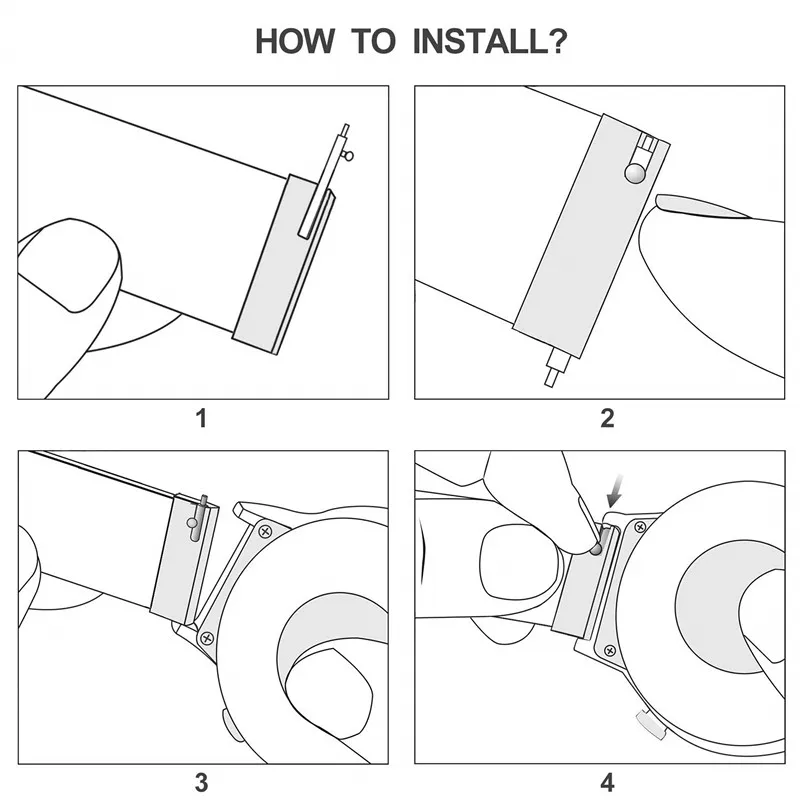 HOW TO INSTALL?

1

2

3

4