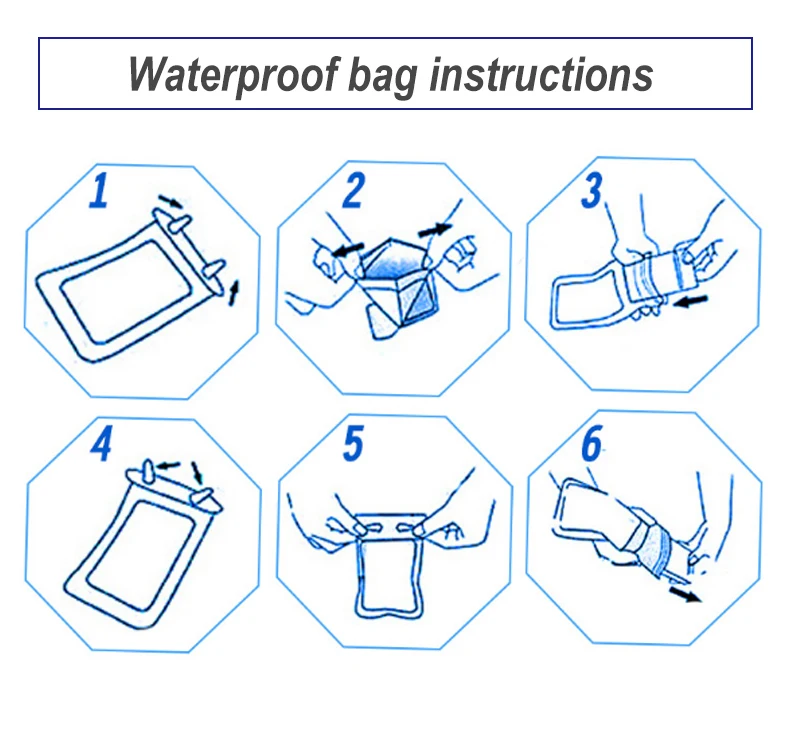 Waterproof bag instructions

1

2

3

4

5

6