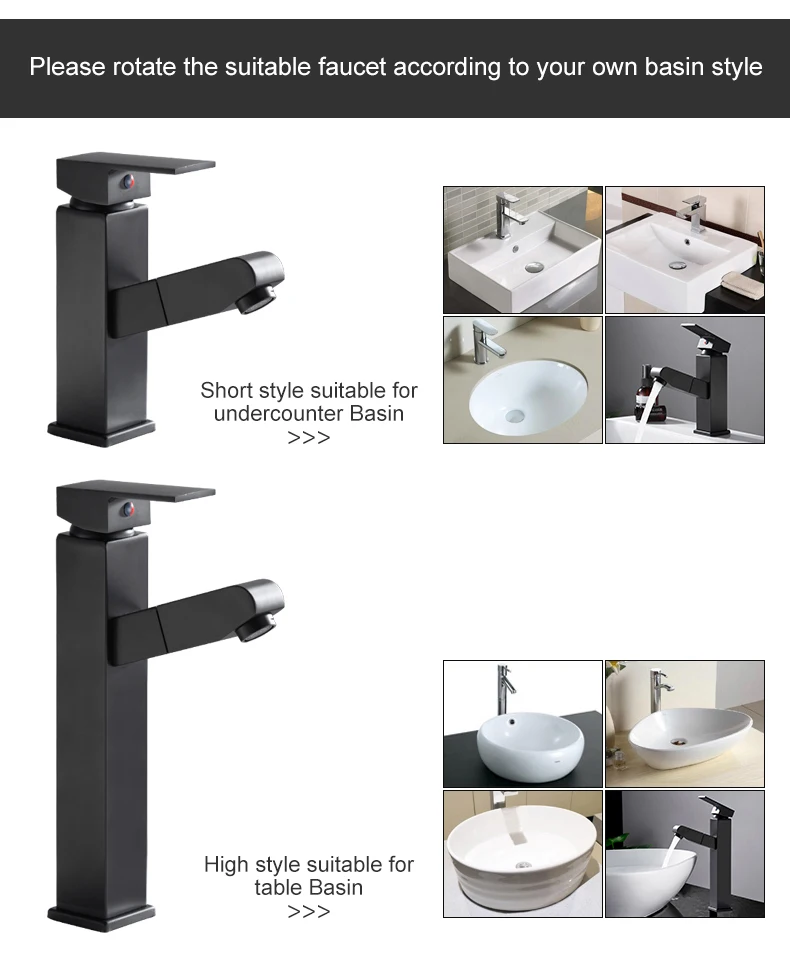 Please rotate the suitable faucet according to your own basin style

Short style suitable for undercounter Basin
>>>

High style suitable for table Basin
>>>