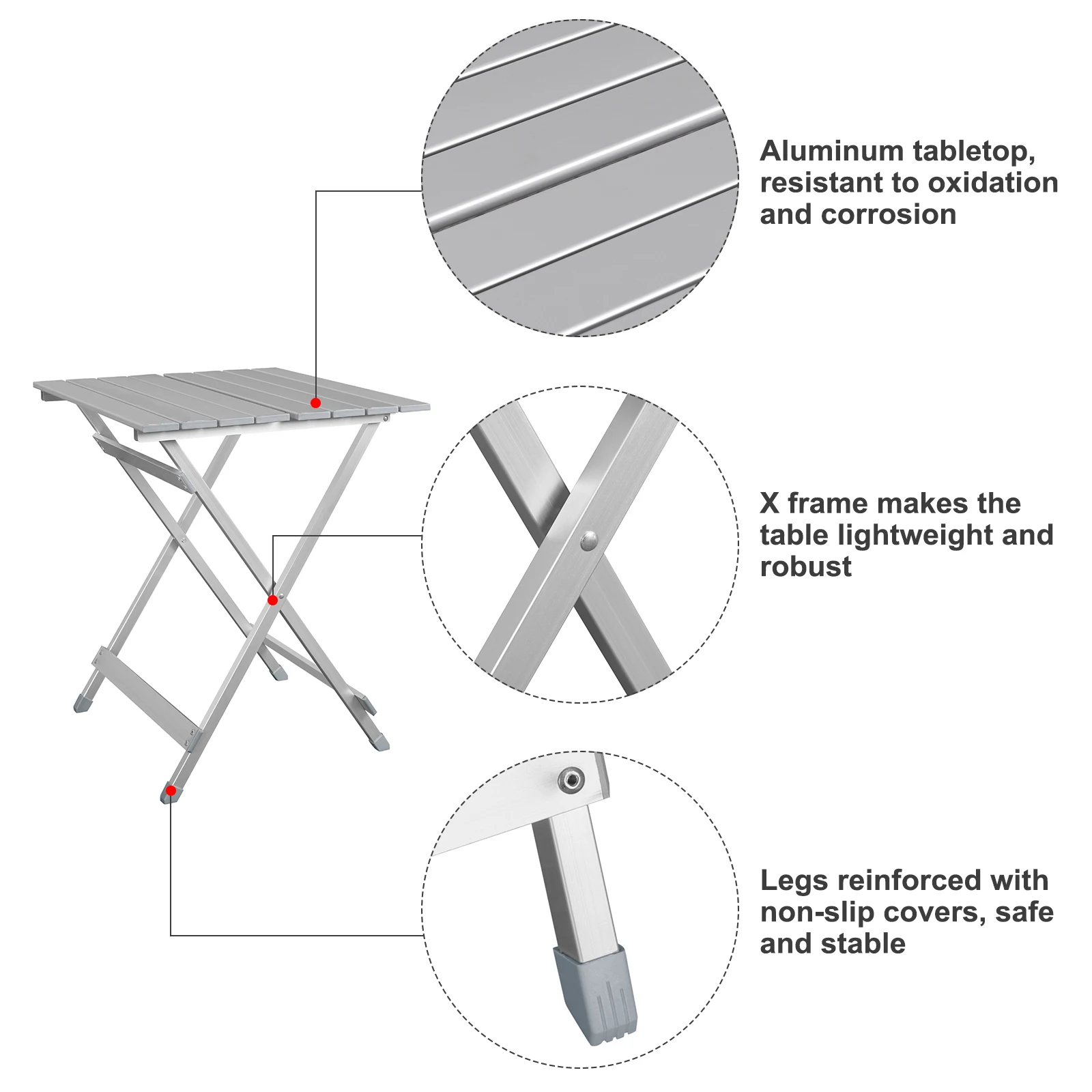 Aluminum tabletop, resistant to oxidation and corrosion

X frame makes the table lightweight and robust

Legs reinforced with non-slip covers, safe and stable