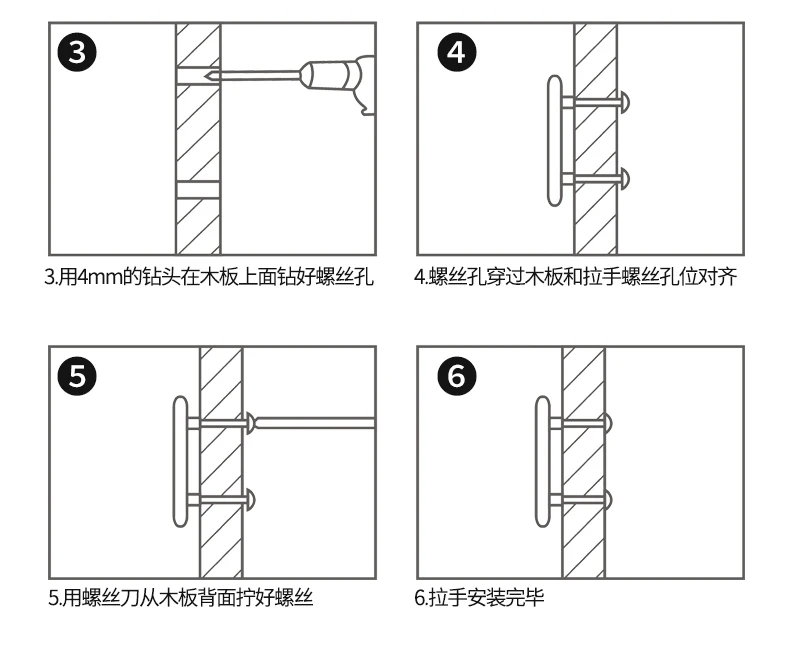 3

3.用4mm的钻头在木板上面钻好螺丝孔

4

4.螺丝孔穿过木板和拉手螺丝孔位对齐

5

5.用螺丝刀从木板背面拧好螺丝

6

6.拉手安装完毕