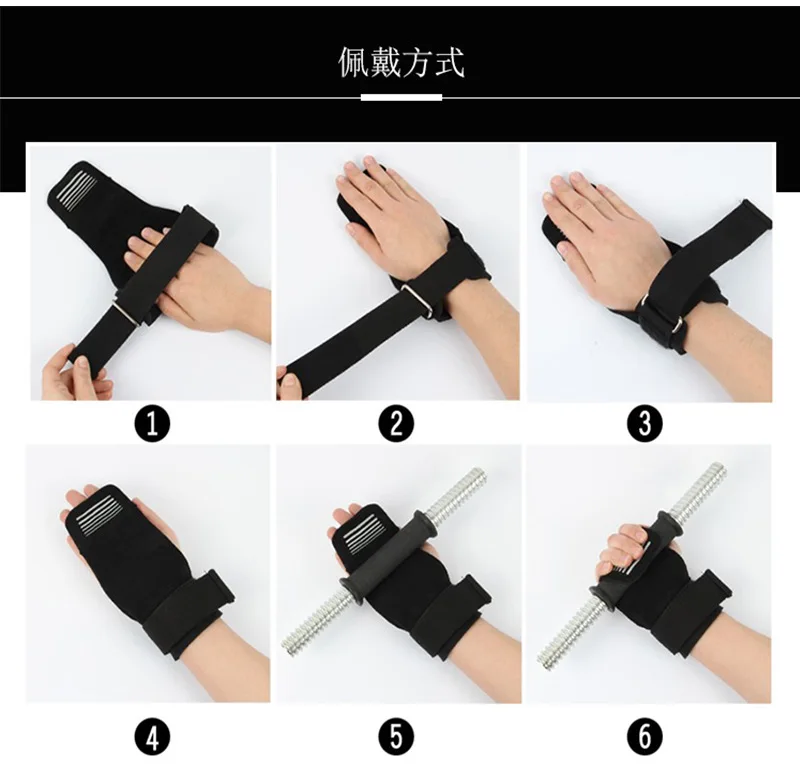 佩戴方式

1

2

3

4

5

6