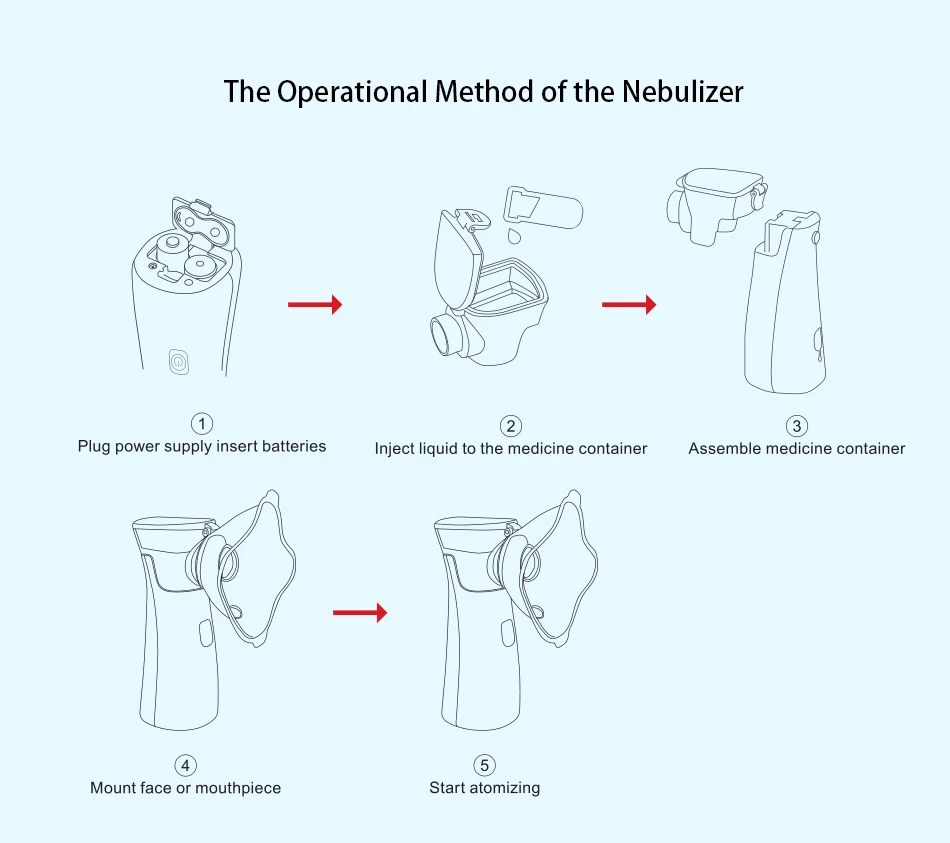 The Operational Method of the Nebulizer

1
Plug power supply insert batteries

2
Inject liquid to the medicine container

3
Assemble medicine container

4
Mount face or mouthpiece

5
Start atomizing