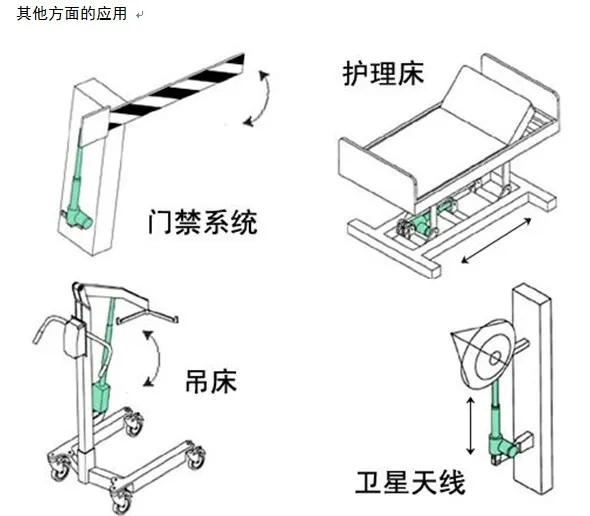 其他方面的应用

护理床

门禁系统

吊床

卫星天线