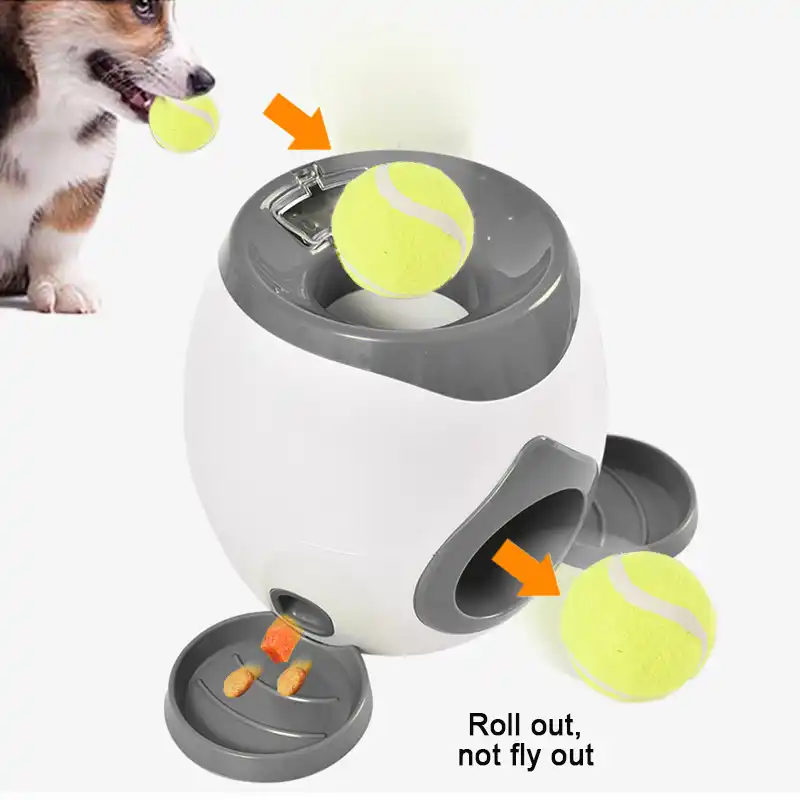 Roll out,
not fly out