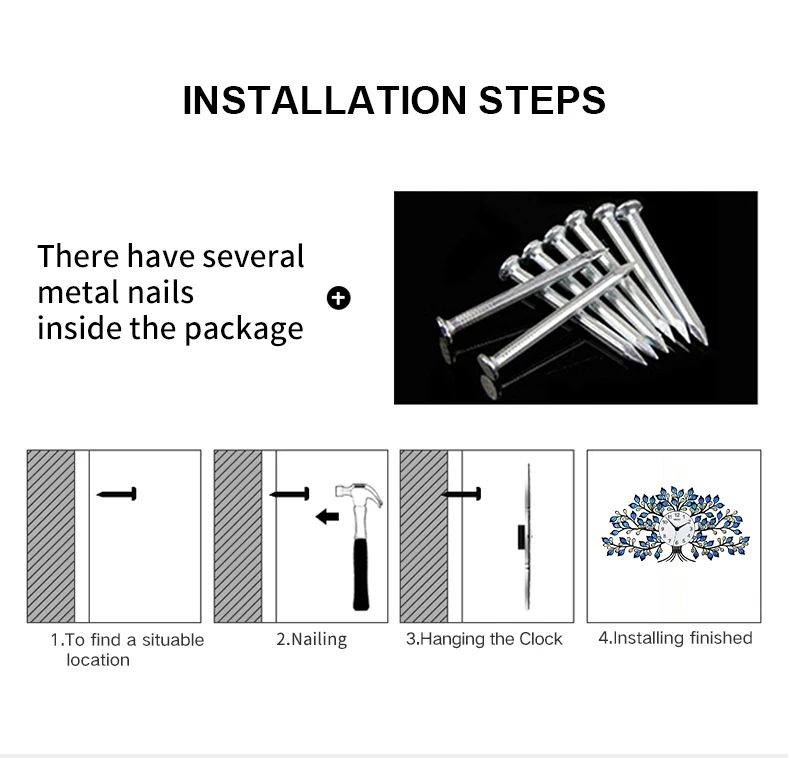 INSTALLATION STEPS

There have several metal nails inside the package

1.To find a situable location

2.Nailing

3.Hanging the Clock

4.Installing finished