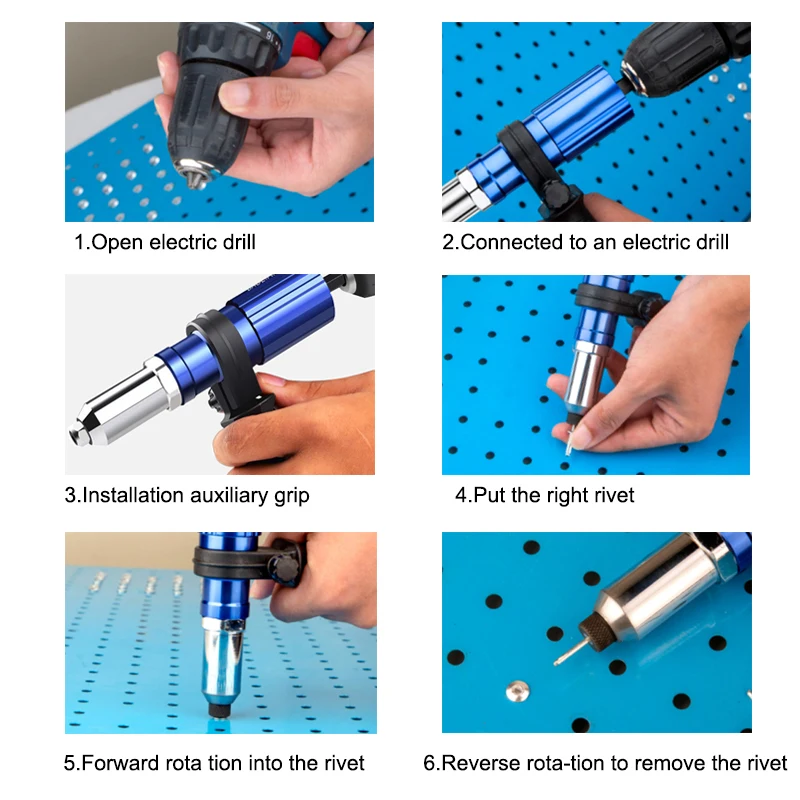 1.Open electric drill

2.Connected to an electric drill

3.Installation auxiliary grip

4.Put the right rivet

5.Forward rota tion into the rivet

6.Reverse rota-tion to remove the rivet