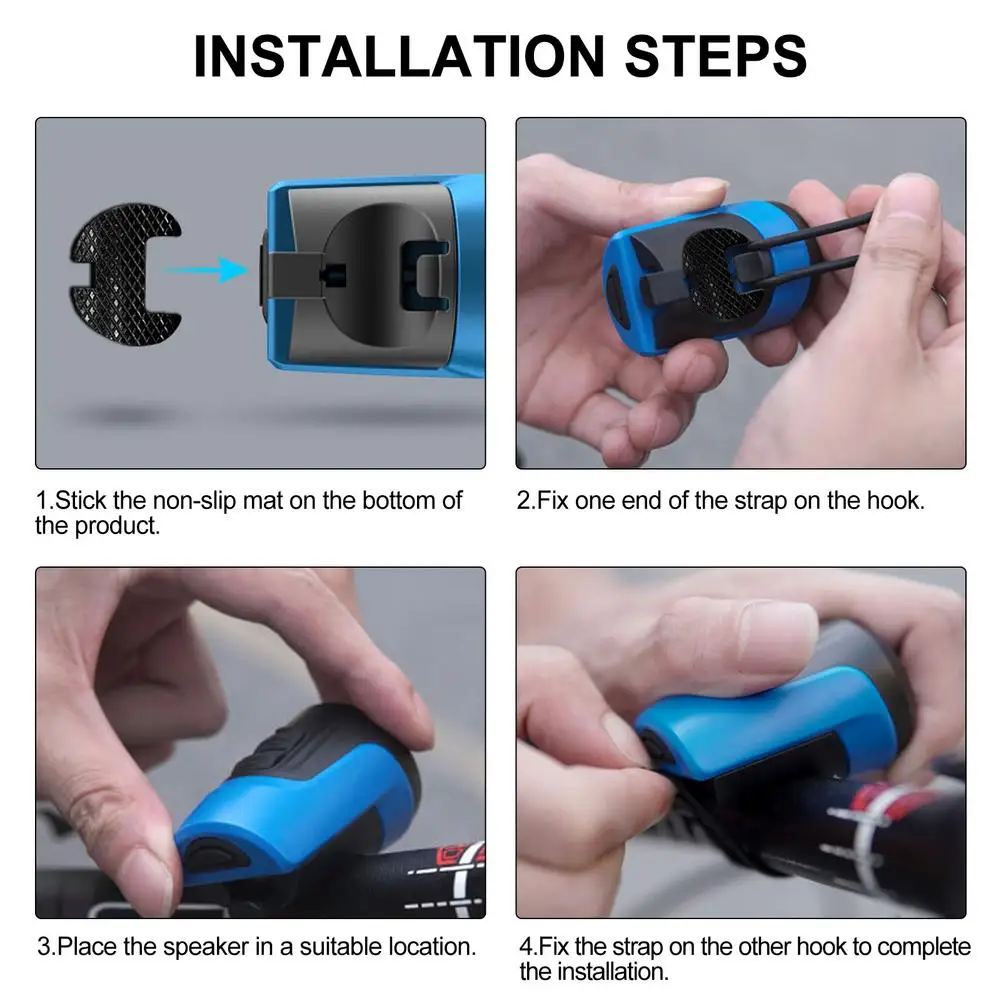 INSTALLATION STEPS

1.Stick the non-slip mat on the bottom of the product.

2.Fix one end of the strap on the hook.

3.Place the speaker in a suitable location.

4.Fix the strap on the other hook to complete the installation.